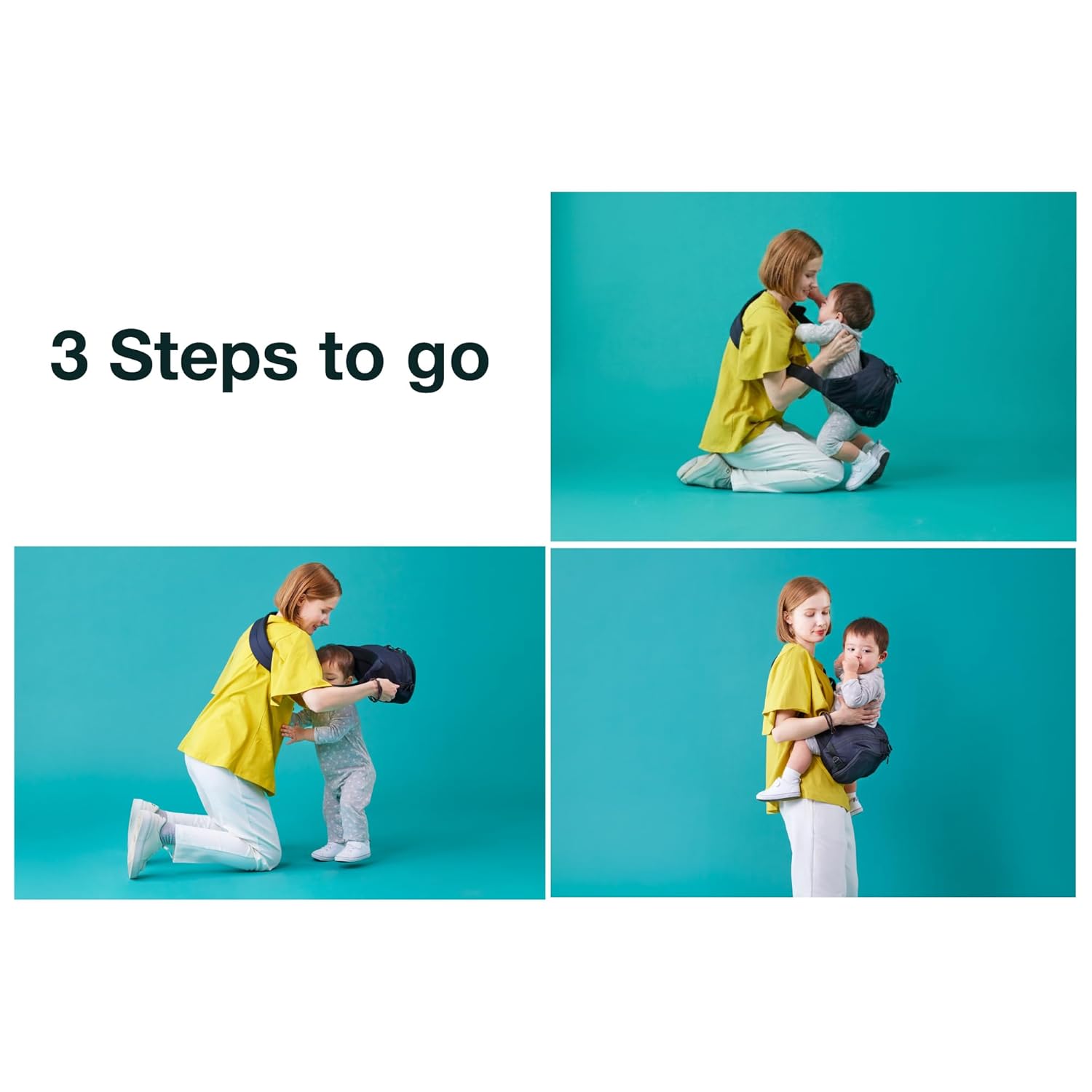 3 Steps to go