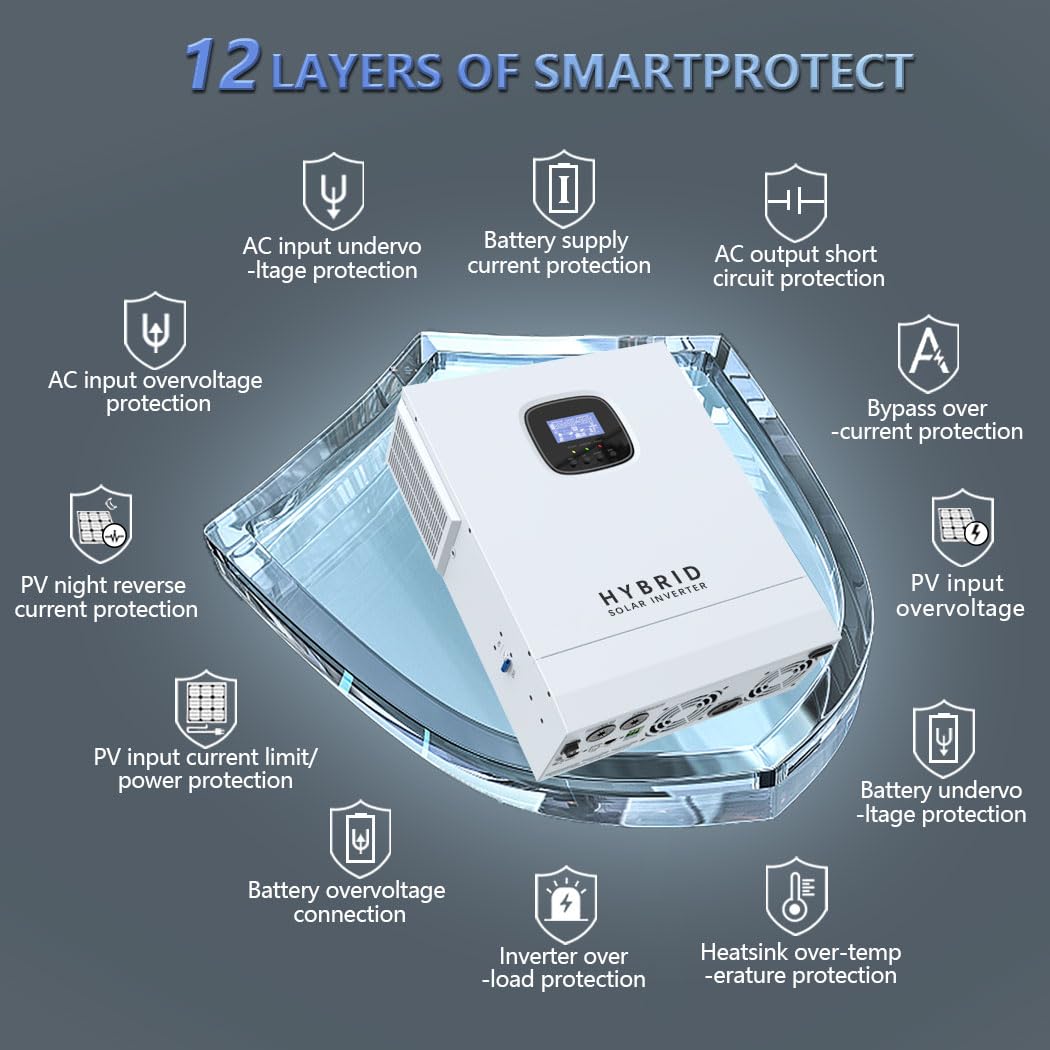 12 LAYERS OF SMARTPROTECT

AC input undervo -ltage protection

Battery supply current protection

AC output short circuit protection

AC input overvoltage protection

Bypass over -current protection

PV night reverse current protection

PV input overvoltage

HYBRID
SOLAR INVERTER

PV input current limit/ power protection

Battery undervo -ltage protection

Battery overvoltage connection

Inverter over -load protection

Heatsink over-temp -erature protection