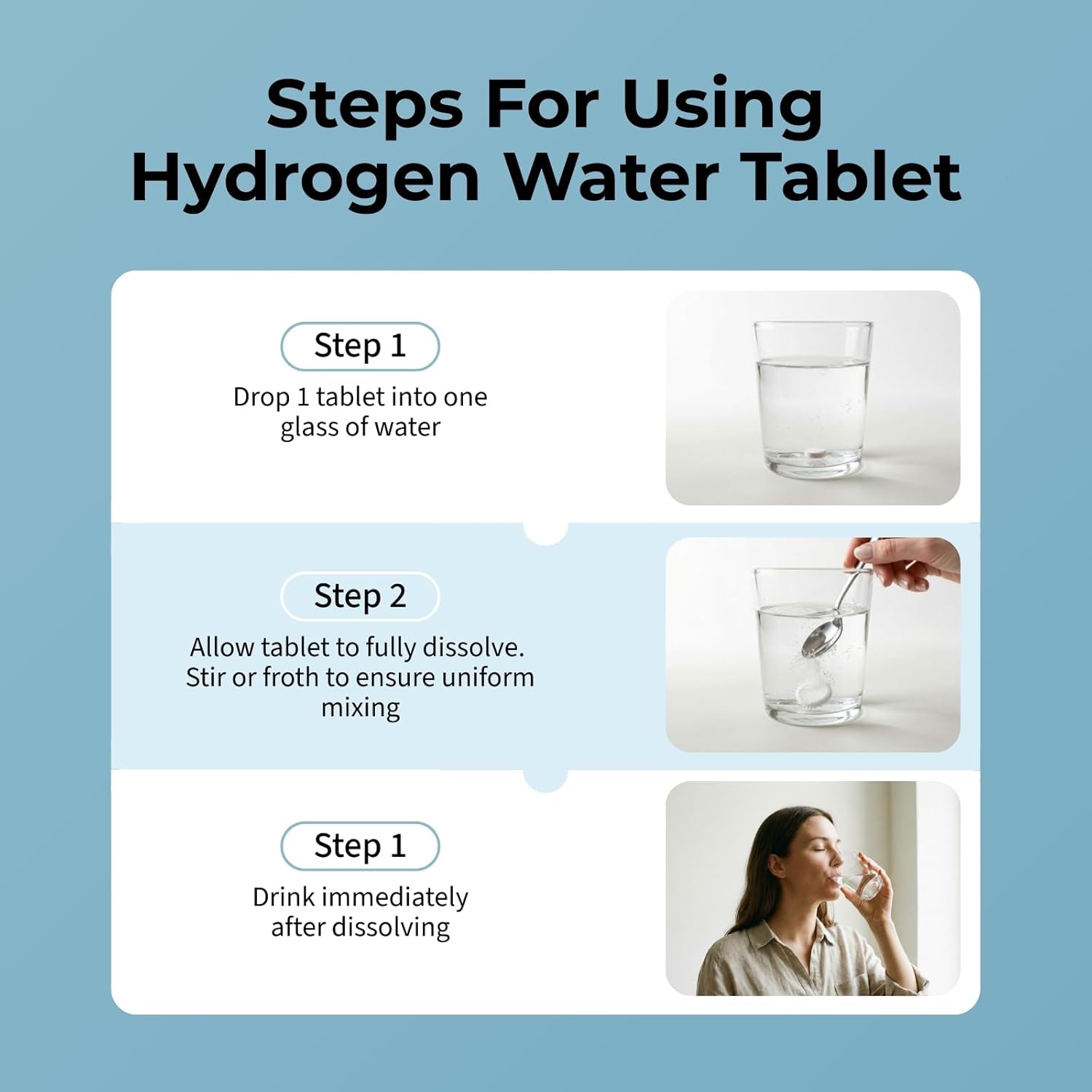 Steps For Using
Hydrogen Water Tablet

Step 1

Drop 1 tablet into one glass of water

Step 2

Allow tablet to fully dissolve. Stir or froth to ensure uniform mixing

Step 1

Drink immediately after dissolving