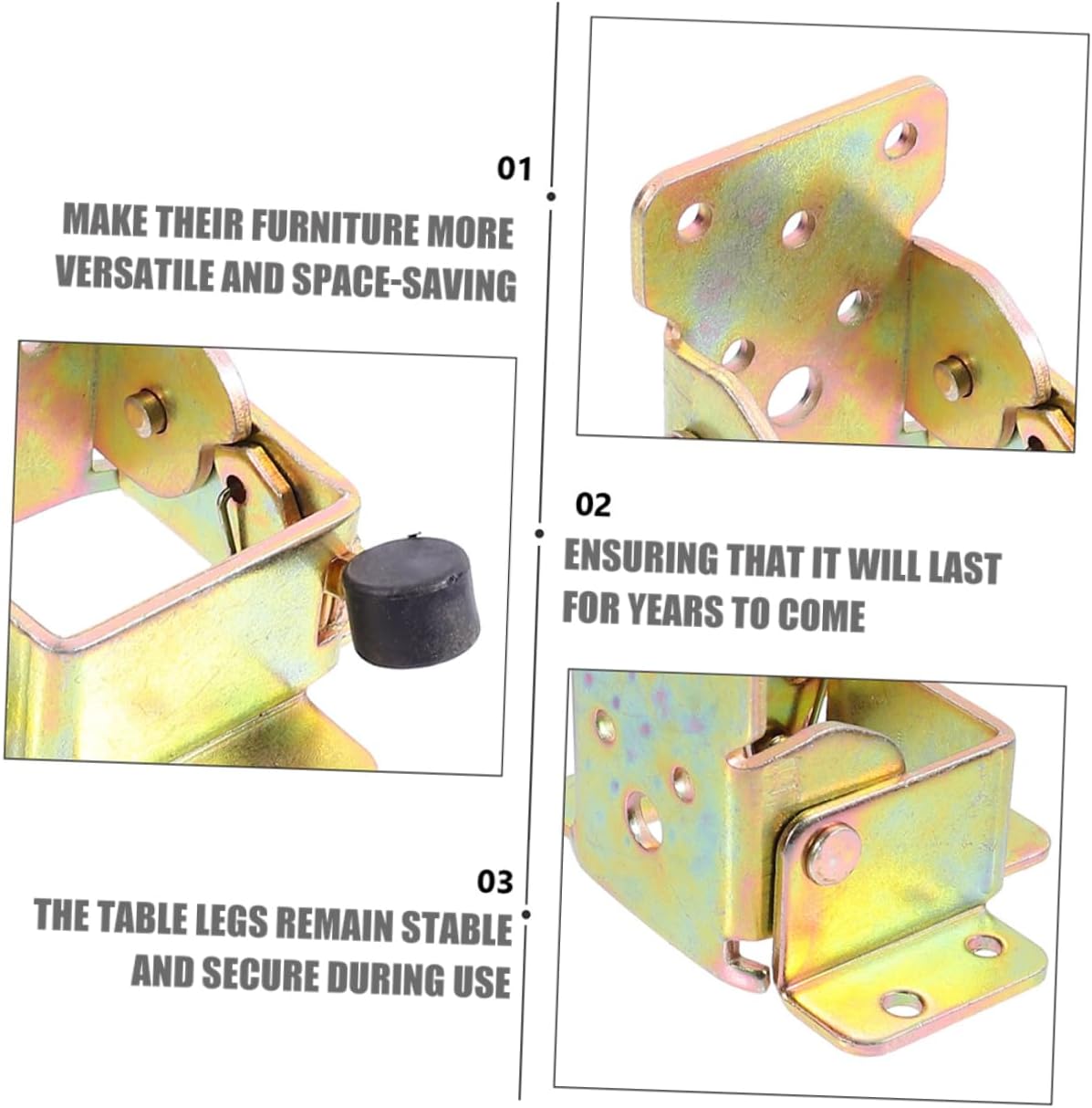 01

MAKE THEIR FURNITURE MORE VERSATILE AND SPACE-SAVING

02

ENSURING THAT IT WILL LAST FOR YEARS TO COME

03

THE TABLE LEGS REMAIN STABLE AND SECURE DURING USE