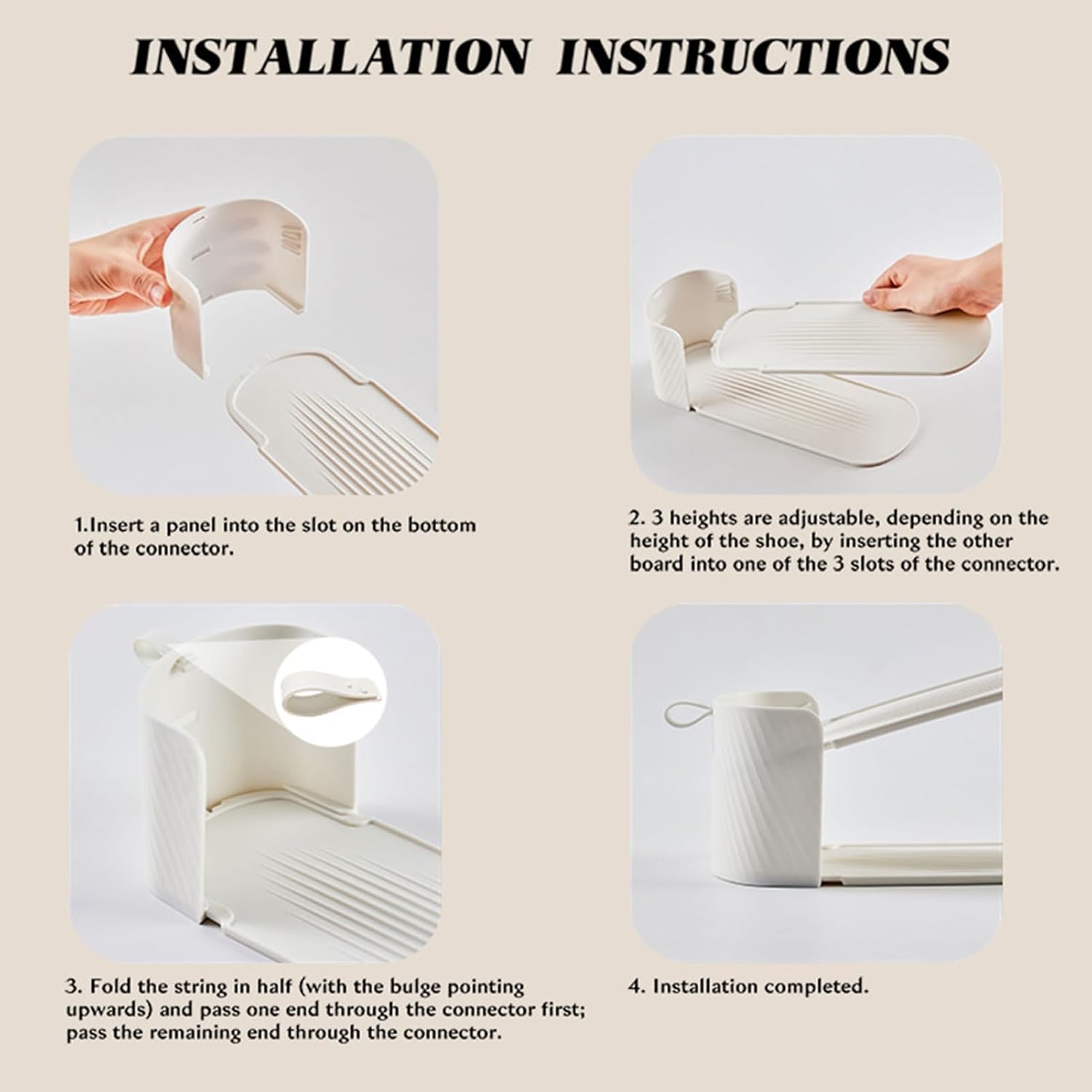 INSTALLATION INSTRUCTIONS

1.Insert a panel into the slot on the bottom of the connector.

2. 3 heights are adjustable, depending on the height of the shoe, by inserting the other board into one of the 3 slots of the connector.

3. Fold the string in half (with the bulge pointing upwards) and pass one end through the connector first; pass the remaining end through the connector.

4. Installation completed.