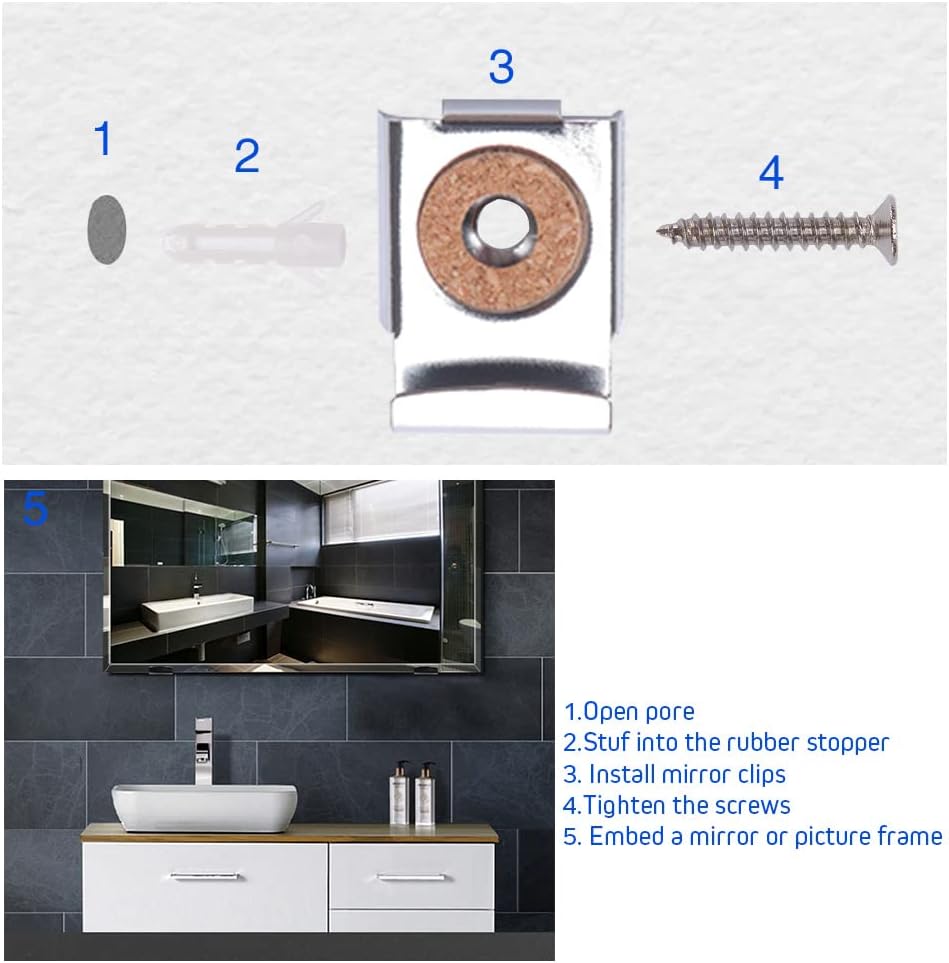 1
2
3
4
5

1.Open pore
2.Stuf into the rubber stopper
3. Install mirror clips
4.Tighten the screws
5. Embed a mirror or picture frame