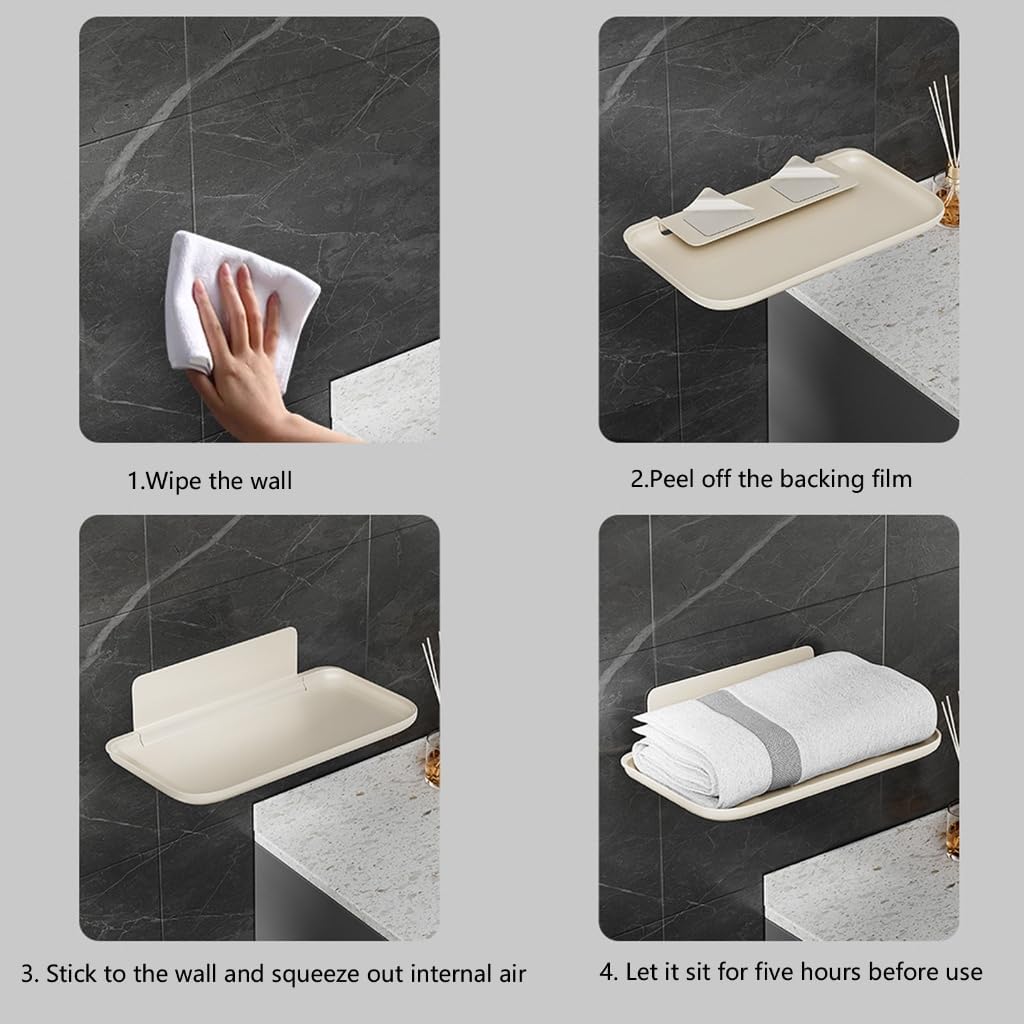 1.Wipe the wall

2.Peel off the backing film

3. Stick to the wall and squeeze out internal air

4. Let it sit for five hours before use