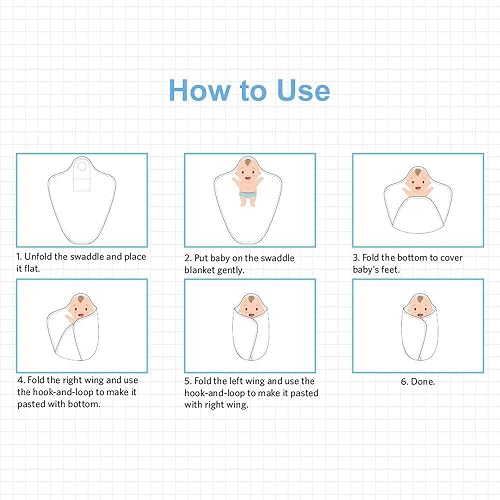 How to Use

1. Unfold the swaddle and place it flat.

2. Put baby on the swaddle blanket gently.

3. Fold the bottom to cover baby's feet.

4. Fold the right wing and use the hook-and-loop to make it pasted with bottom.

5. Fold the left wing and use the hook-and-loop to make it pasted with right wing.

6. Done.