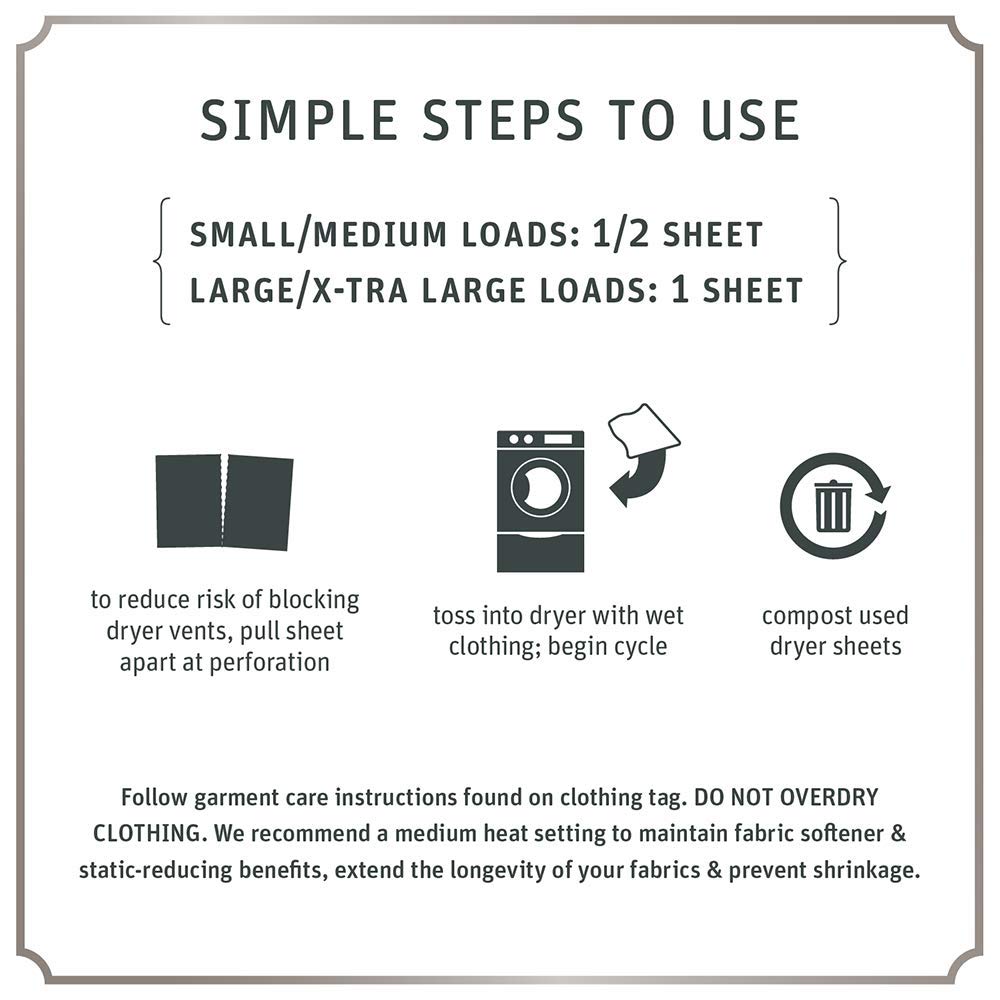 SIMPLE STEPS TO USE

SMALL/MEDIUM LOADS: 1/2 SHEET
LARGE/X-TRA LARGE LOADS: 1 SHEET

to reduce risk of blocking dryer vents, pull sheet apart at perforation

toss into dryer with wet clothing; begin cycle

compost used dryer sheets

Follow garment care instructions found on clothing tag. DO NOT OVERDRY CLOTHING. We recommend a medium heat setting to maintain fabric softener & static-reducing benefits, extend the longevity of your fabrics & prevent shrinkage.