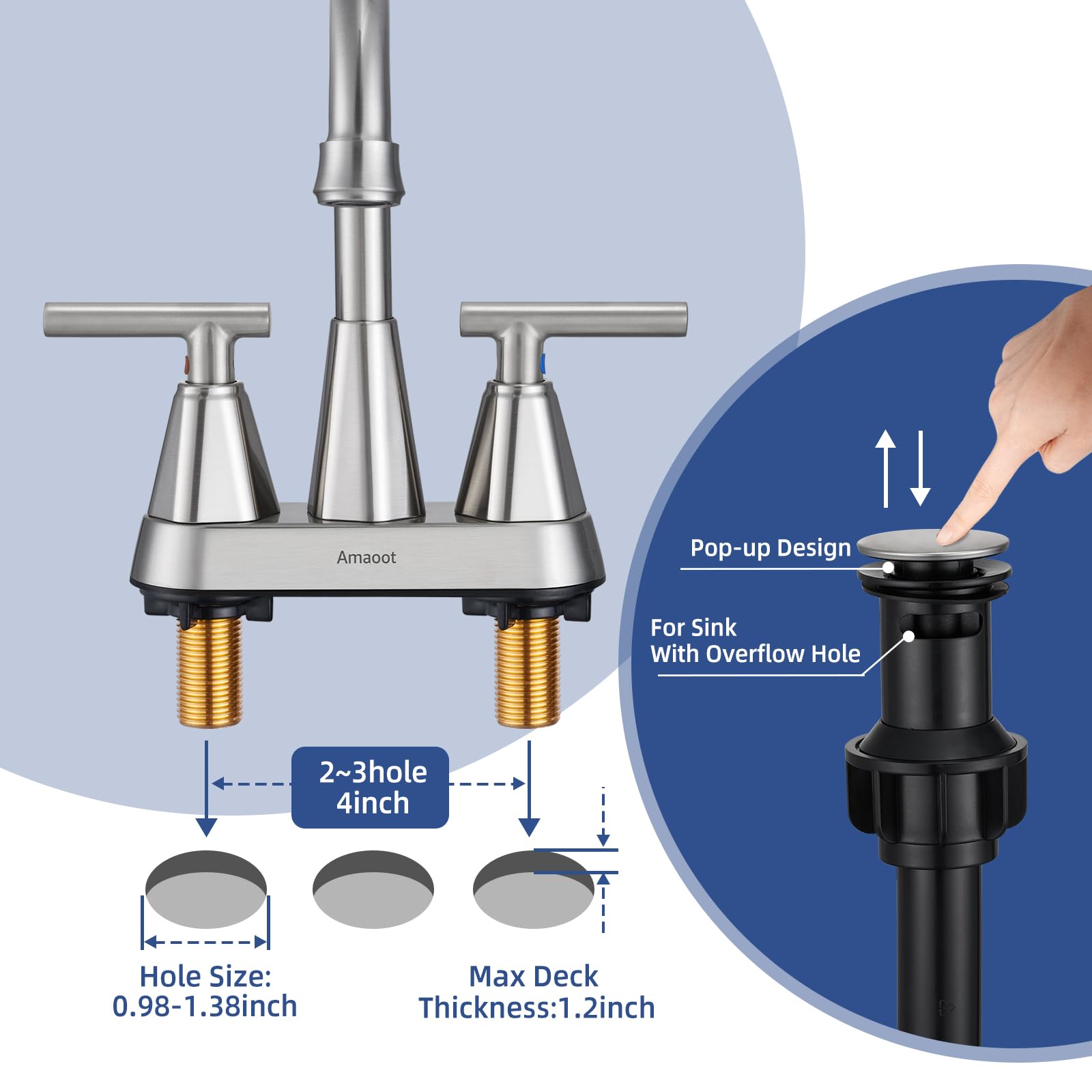 Amaoot

2~3hole
4inch

Hole Size:
0.98-1.38inch

Max Deck
Thickness:1.2inch

Pop-up Design

For Sink
With Overflow Hole