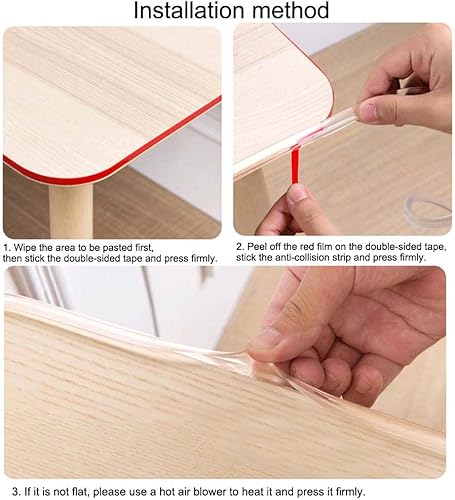 Installation method

1. Wipe the area to be pasted first, then stick the double-sided tape and press firmly.

2. Peel off the red film on the double-sided tape, stick the anti-collision strip and press firmly.

3. If it is not flat, please use a hot air blower to heat it and press it firmly.