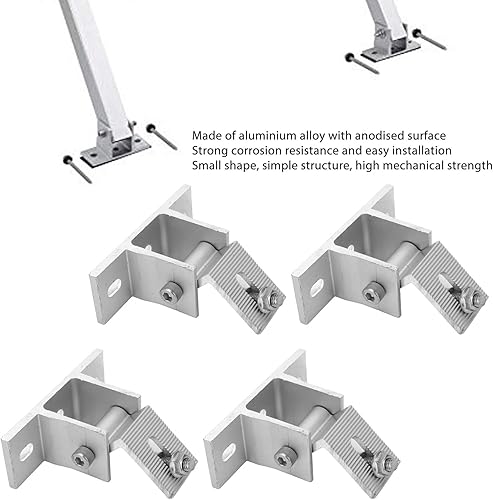 Made of aluminium alloy with anodised surface
Strong corrosion resistance and easy installation
Small shape, simple structure, high mechanical strength