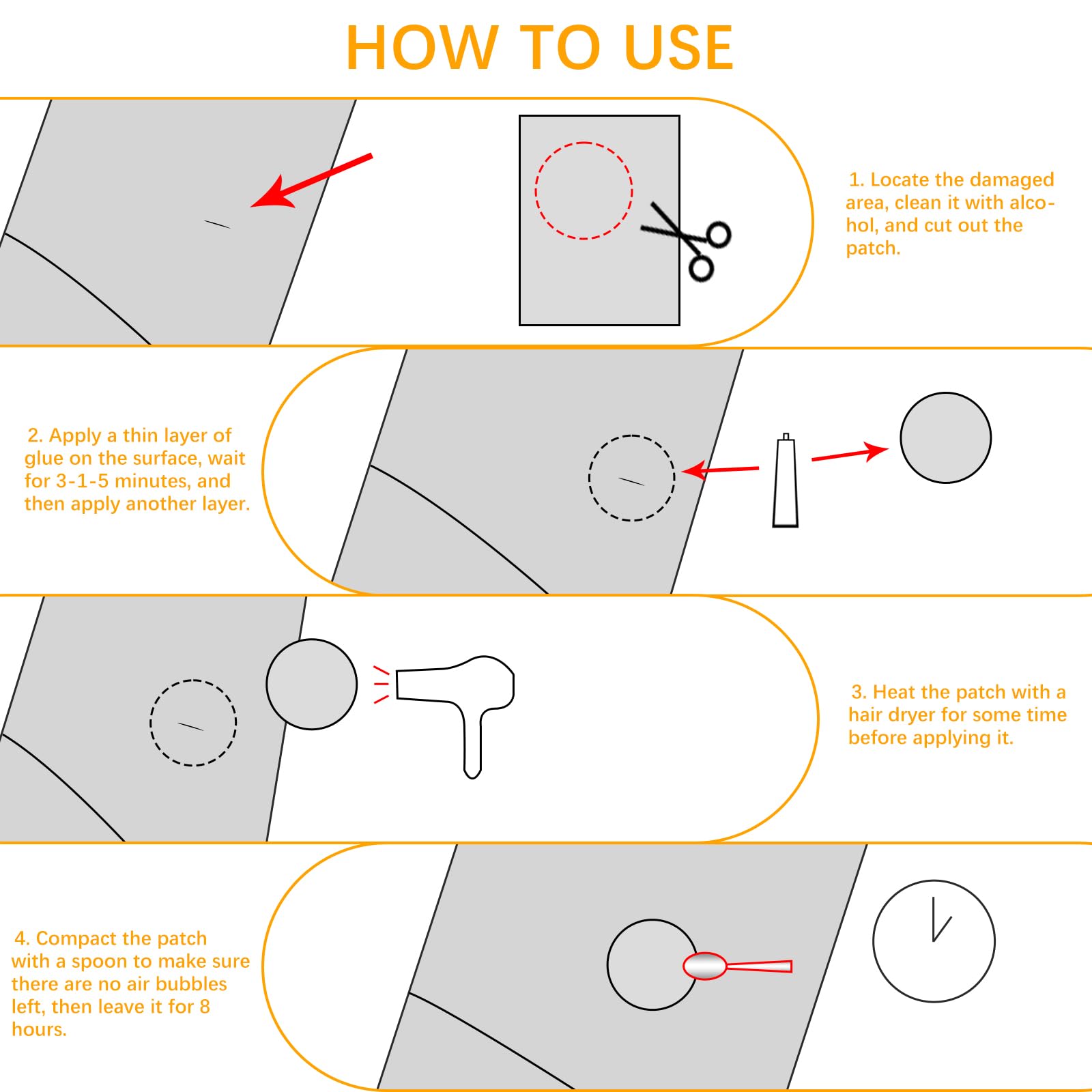 HOW TO USE

1. Locate the damaged area, clean it with alcohol, and cut out the patch.

2. Apply a thin layer of glue on the surface, wait for 3-1-5 minutes, and then apply another layer.

3. Heat the patch with a hair dryer for some time before applying it.

4. Compact the patch with a spoon to make sure there are no air bubbles left, then leave it for 8 hours.