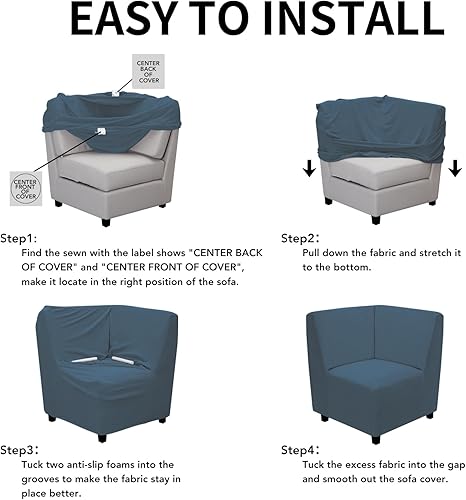 EASY TO INSTALL

CENTER BACK OF COVER

CENTER FRONT OF COVER

Step1:
Find the sewn with the label shows "CENTER BACK OF COVER" and "CENTER FRONT OF COVER", make it locate in the right position of the sofa.

Step2:
Pull down the fabric and stretch it to the bottom.

Step3:
Tuck two anti-slip foams into the grooves to make the fabric stay in place better.

Step4:
Tuck the excess fabric into the gap and smooth out the sofa cover.