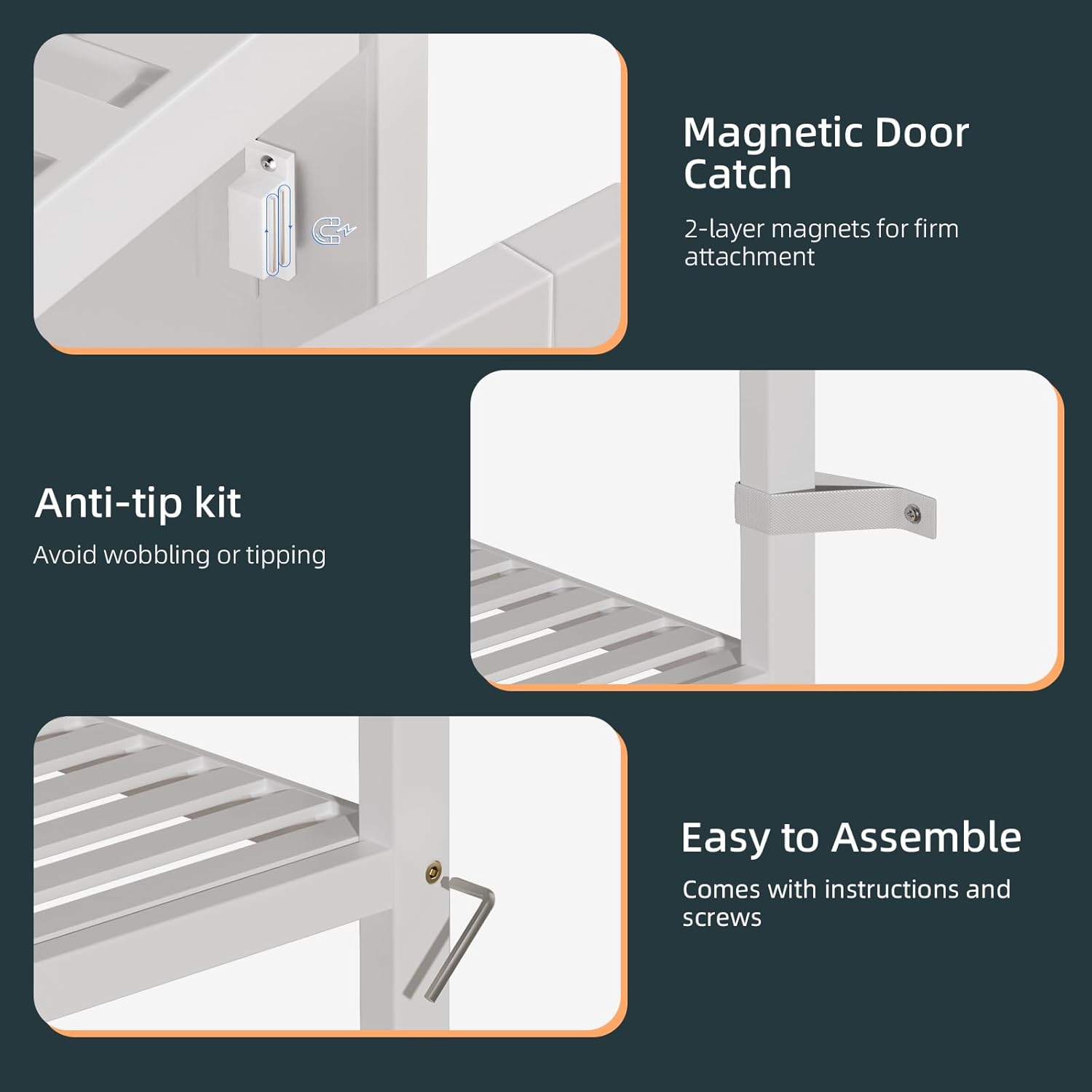 Magnetic Door Catch

2-layer magnets for firm attachment

Anti-tip kit

Avoid wobbling or tipping

Easy to Assemble

Comes with instructions and screws