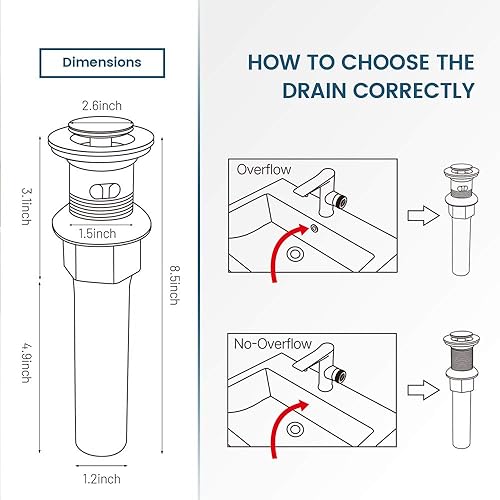 Dimensions

2.6inch

3.1inch

1.5inch

8.5inch

4.9inch

1.2inch

HOW TO CHOOSE THE DRAIN CORRECTLY

Overflow

No-Overflow