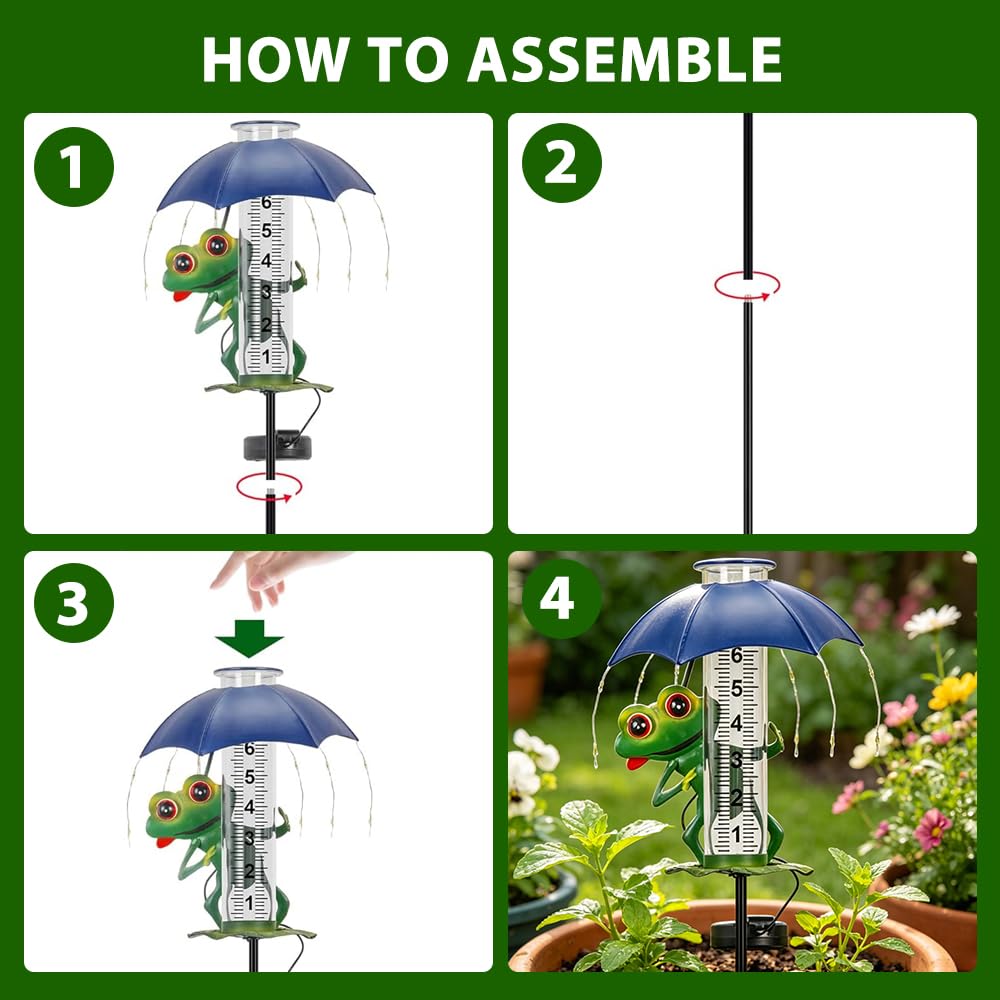 HOW TO ASSEMBLE

1

6
5
4
3
2
1

2

3

6
5
4
3
2
1

4

6
5
4
3
2
1