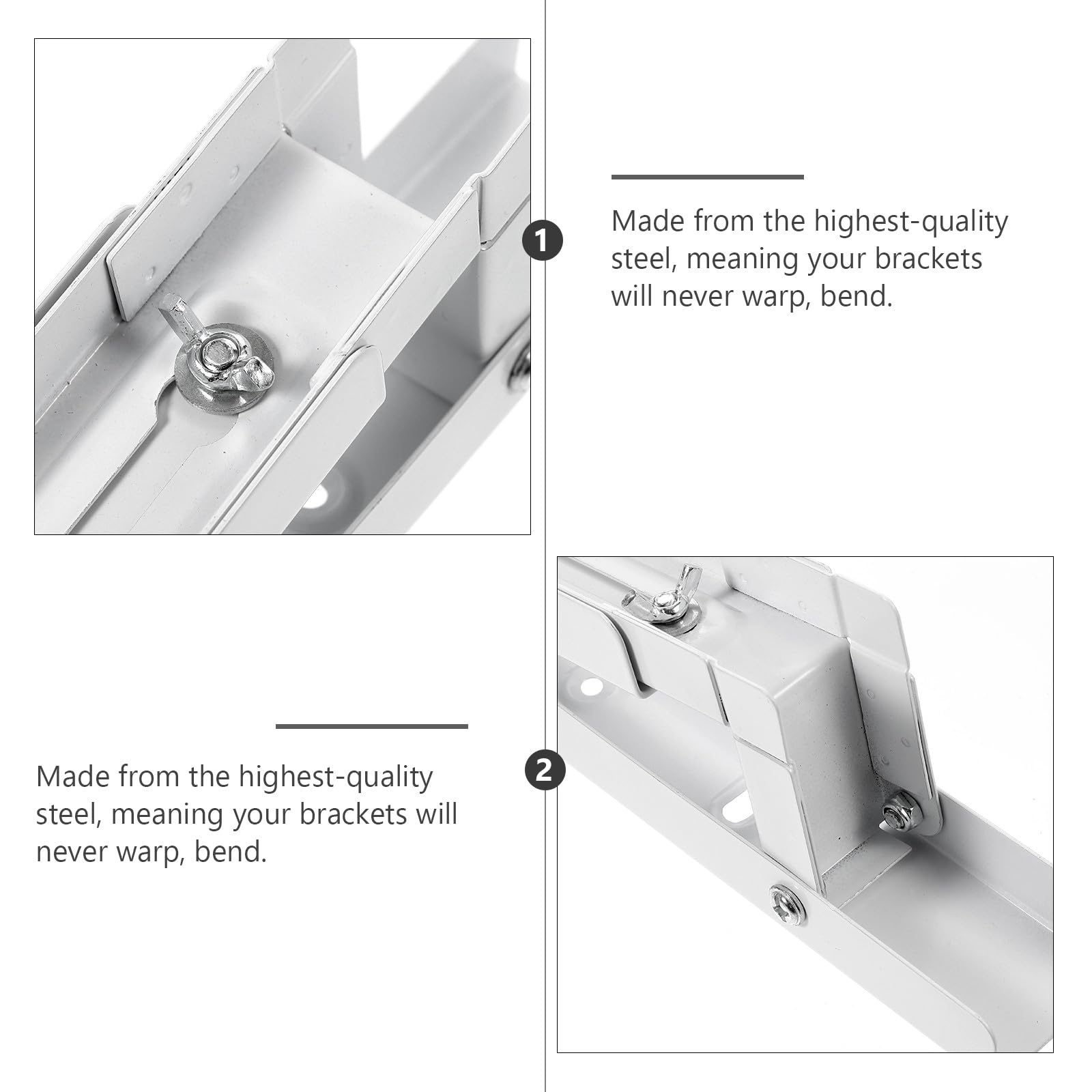 1

Made from the highest-quality steel, meaning your brackets will never warp, bend.

2

Made from the highest-quality steel, meaning your brackets will never warp, bend.