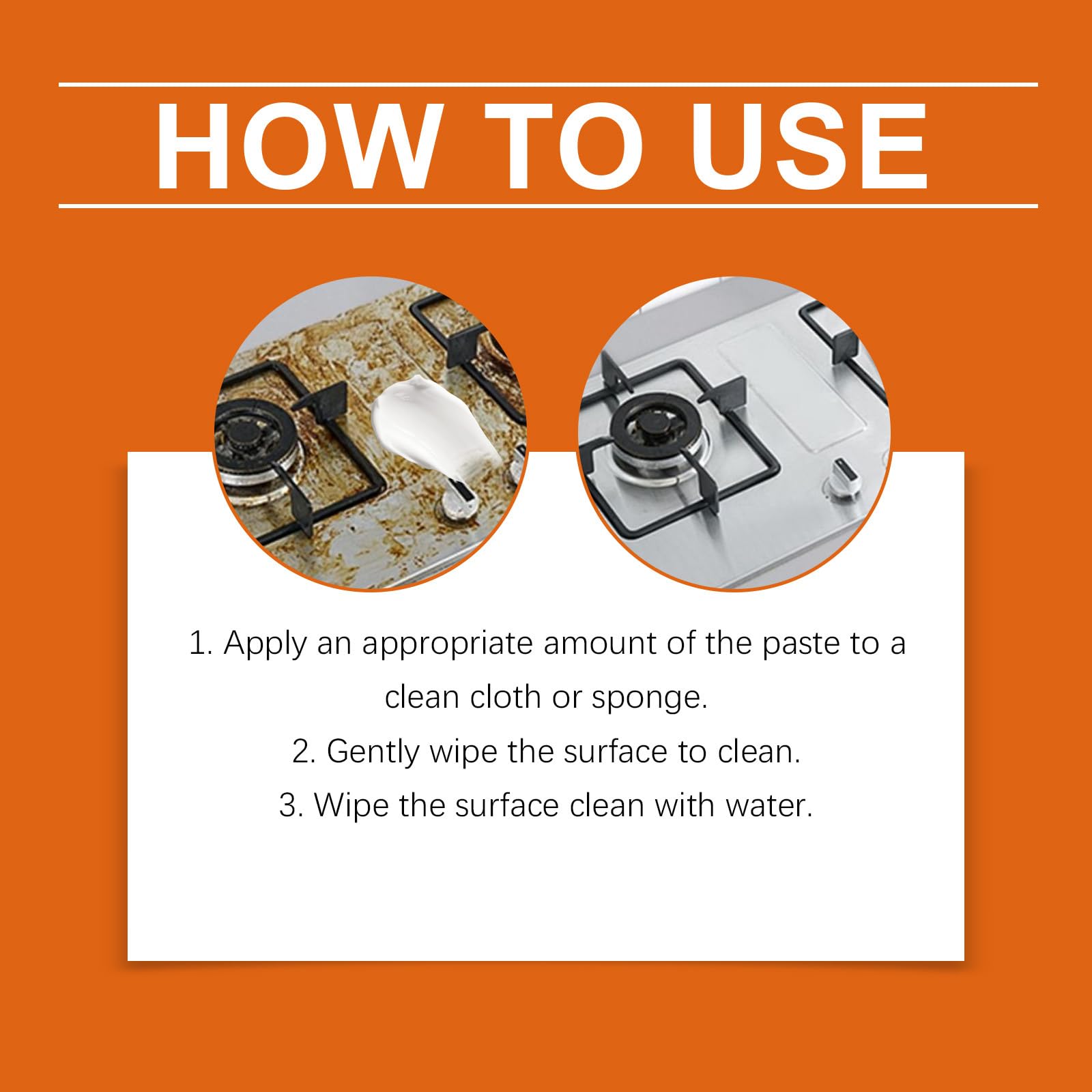 HOW TO USE

1. Apply an appropriate amount of the paste to a clean cloth or sponge.

2. Gently wipe the surface to clean.

3. Wipe the surface clean with water.