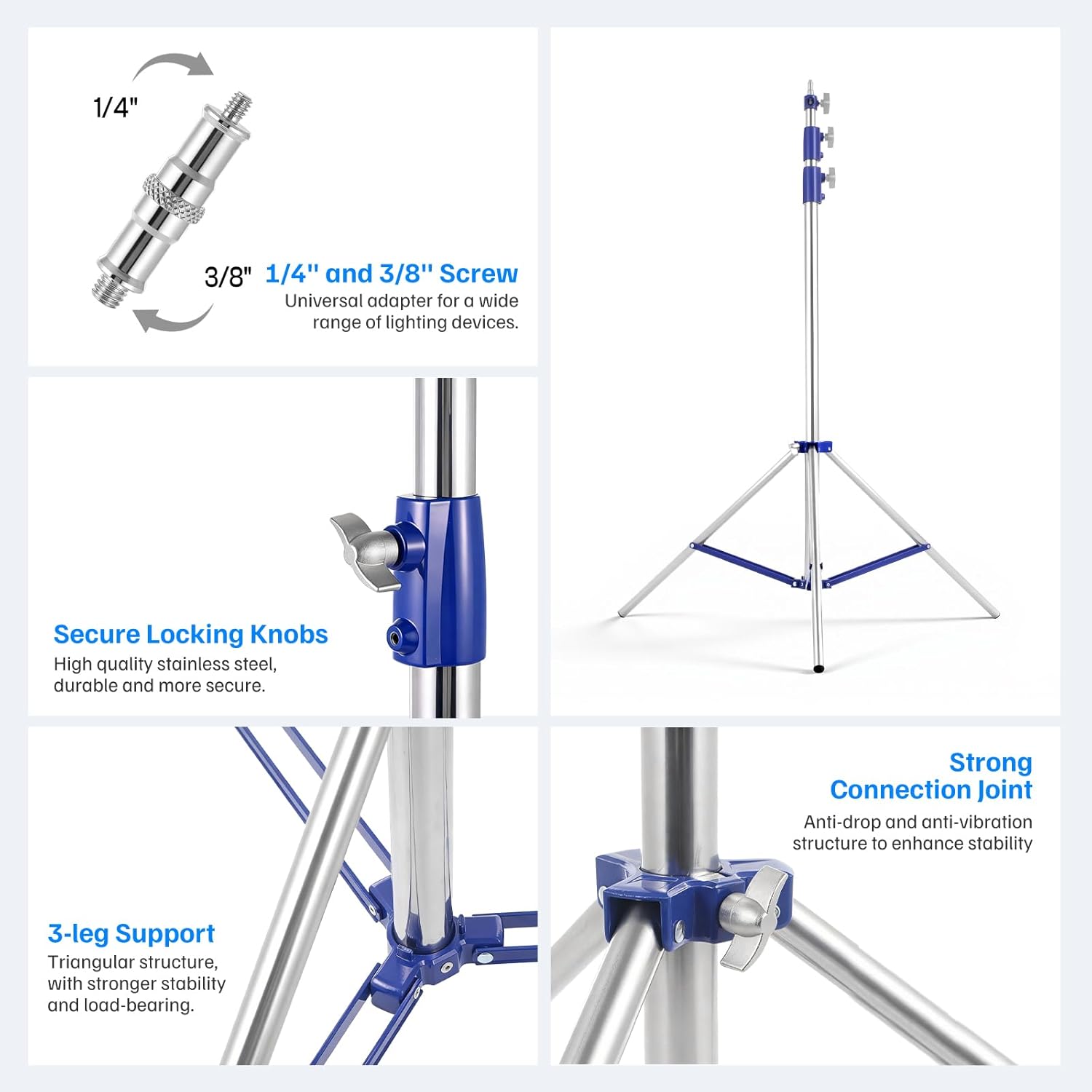 1/4"

3/8"

1/4" and 3/8" Screw
Universal adapter for a wide range of lighting devices.

Secure Locking Knobs
High quality stainless steel, durable and more secure.

3-leg Support
Triangular structure, with stronger stability and load-bearing.

Strong Connection Joint
Anti-drop and anti-vibration structure to enhance stability