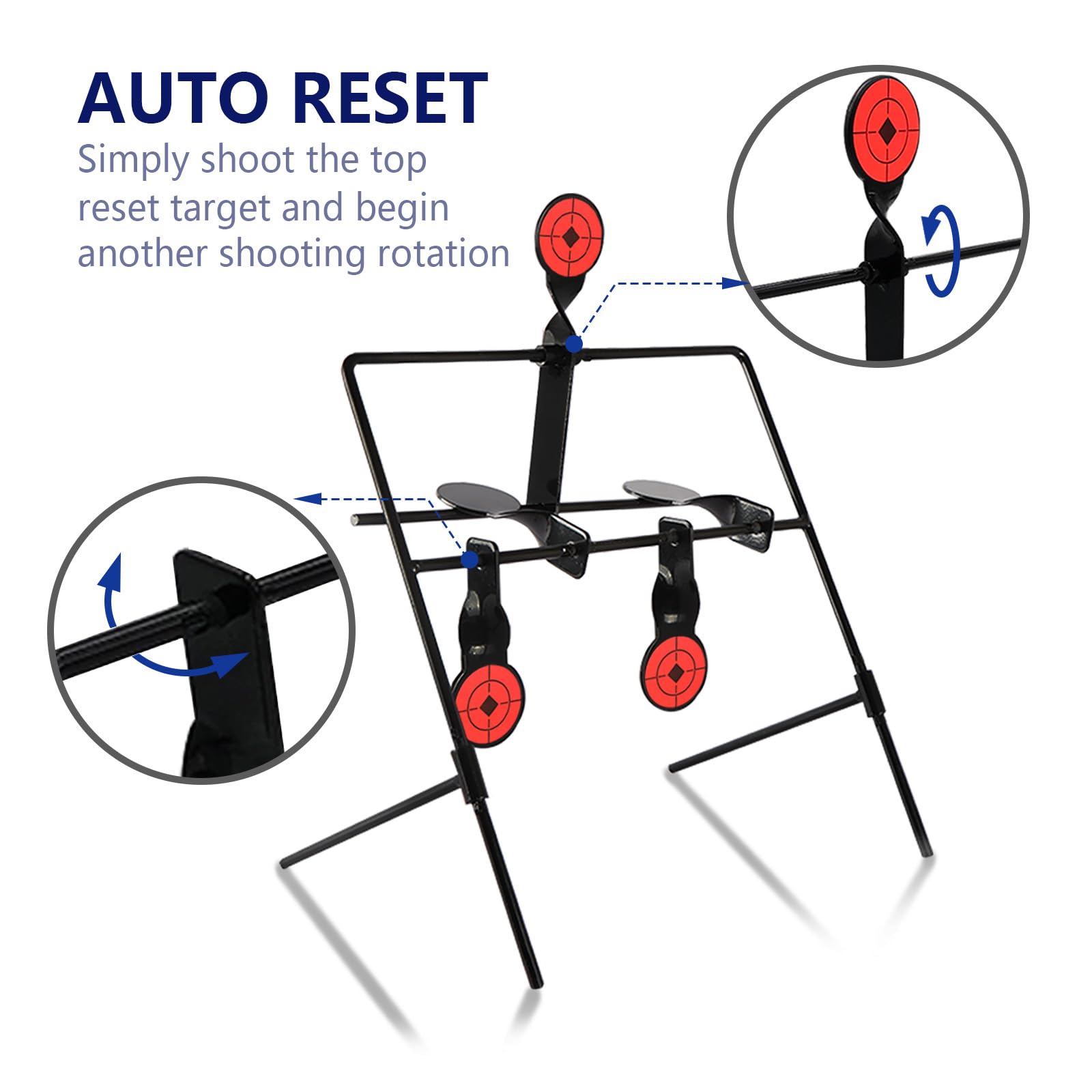 AUTO RESET

Simply shoot the top reset target and begin another shooting rotation