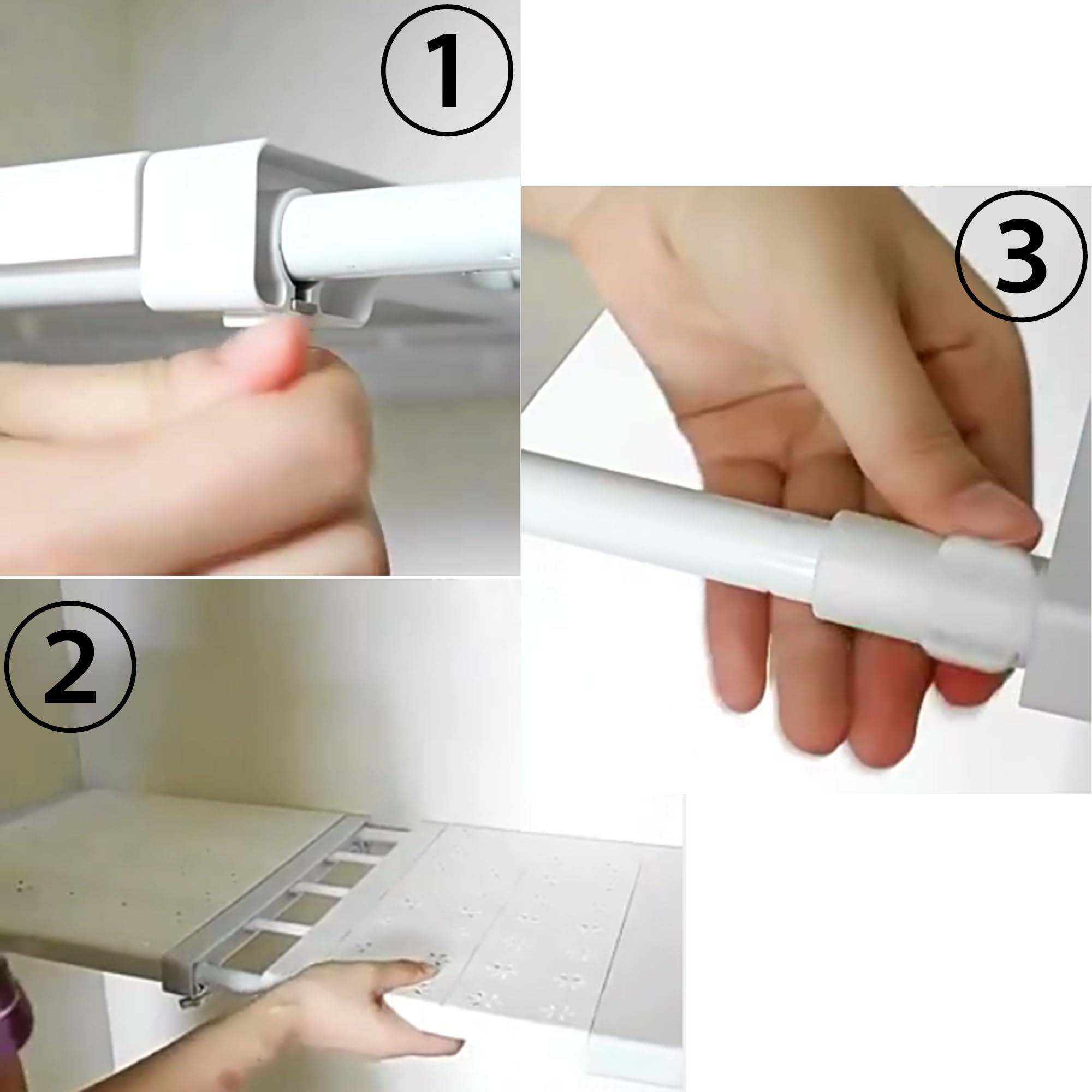 ①
③
②