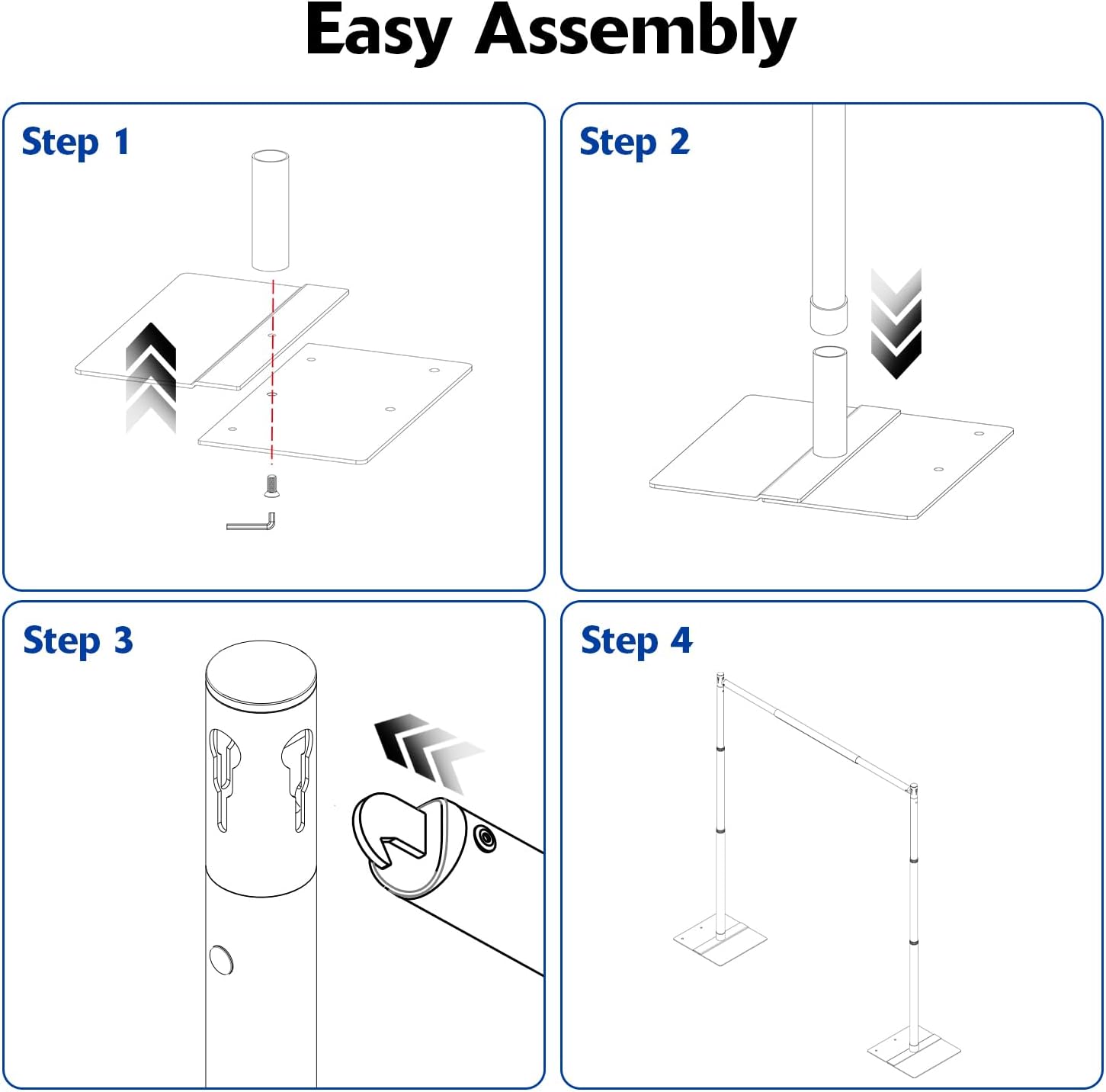 Easy Assembly

Step 1

Step 2

Step 3

Step 4