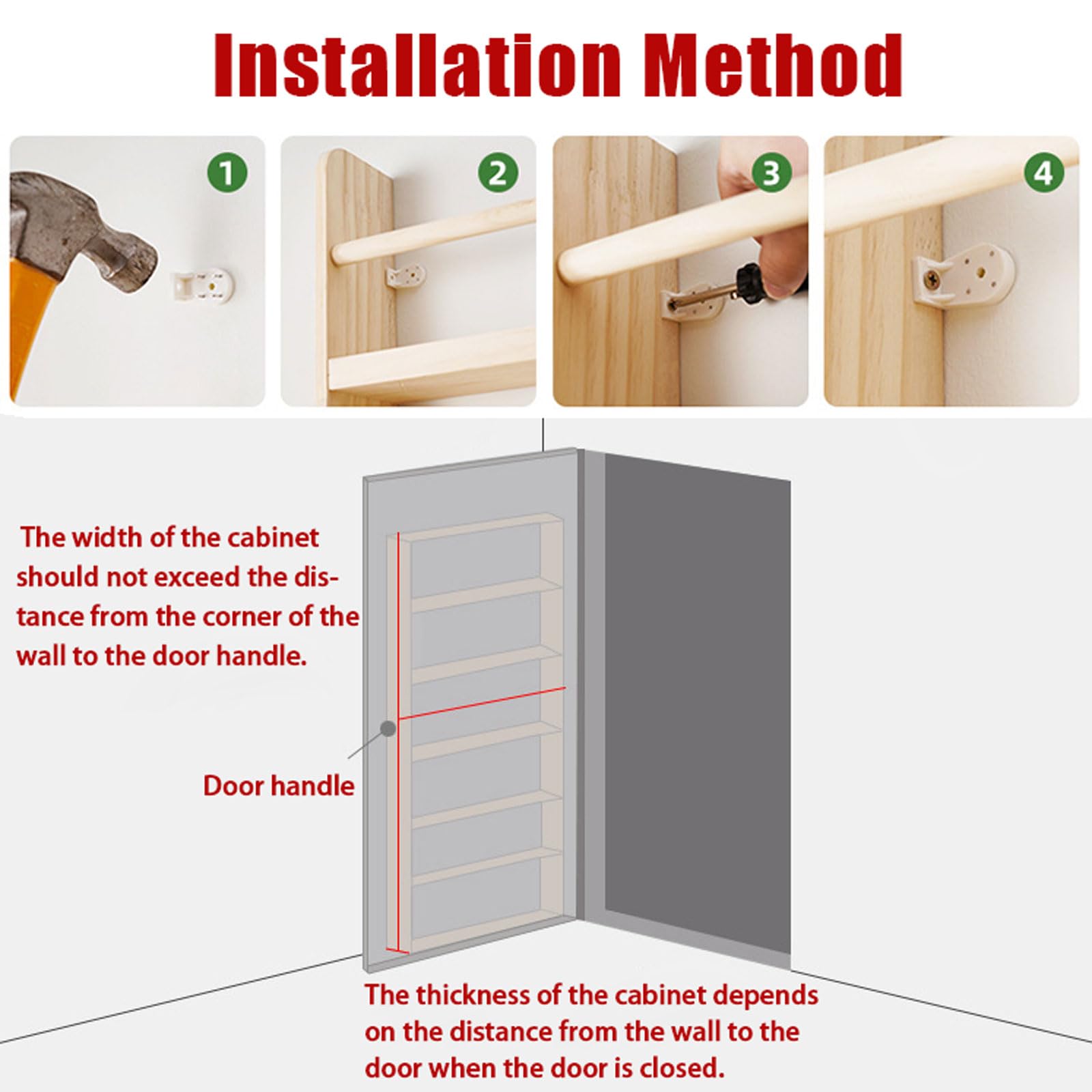 Installation Method

1

2

3

4

The width of the cabinet should not exceed the distance from the corner of the wall to the door handle.

Door handle

The thickness of the cabinet depends on the distance from the wall to the door when the door is closed.