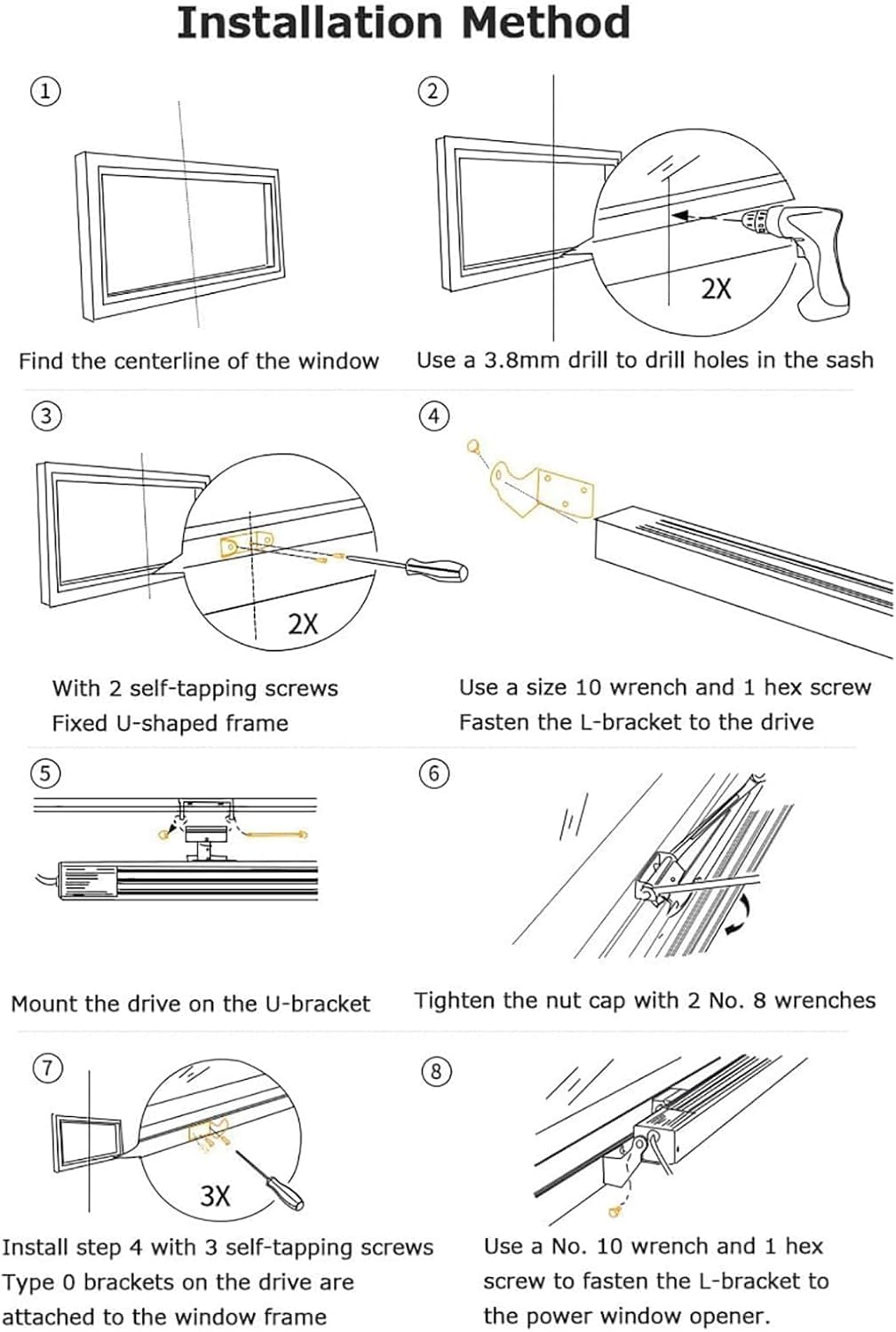 Installation Method

①

Find the centerline of the window

②

2X

Use a 3.8mm drill to drill holes in the sash

③

2X

With 2 self-tapping screws
Fixed U-shaped frame

④

Use a size 10 wrench and 1 hex screw
Fasten the L-bracket to the drive

⑤

Mount the drive on the U-bracket

⑥

Tighten the nut cap with 2 No. 8 wrenches

⑦

3X

Install step 4 with 3 self-tapping screws
Type 0 brackets on the drive are attached to the window frame

⑧

Use a No. 10 wrench and 1 hex screw to fasten the L-bracket to the power window opener.