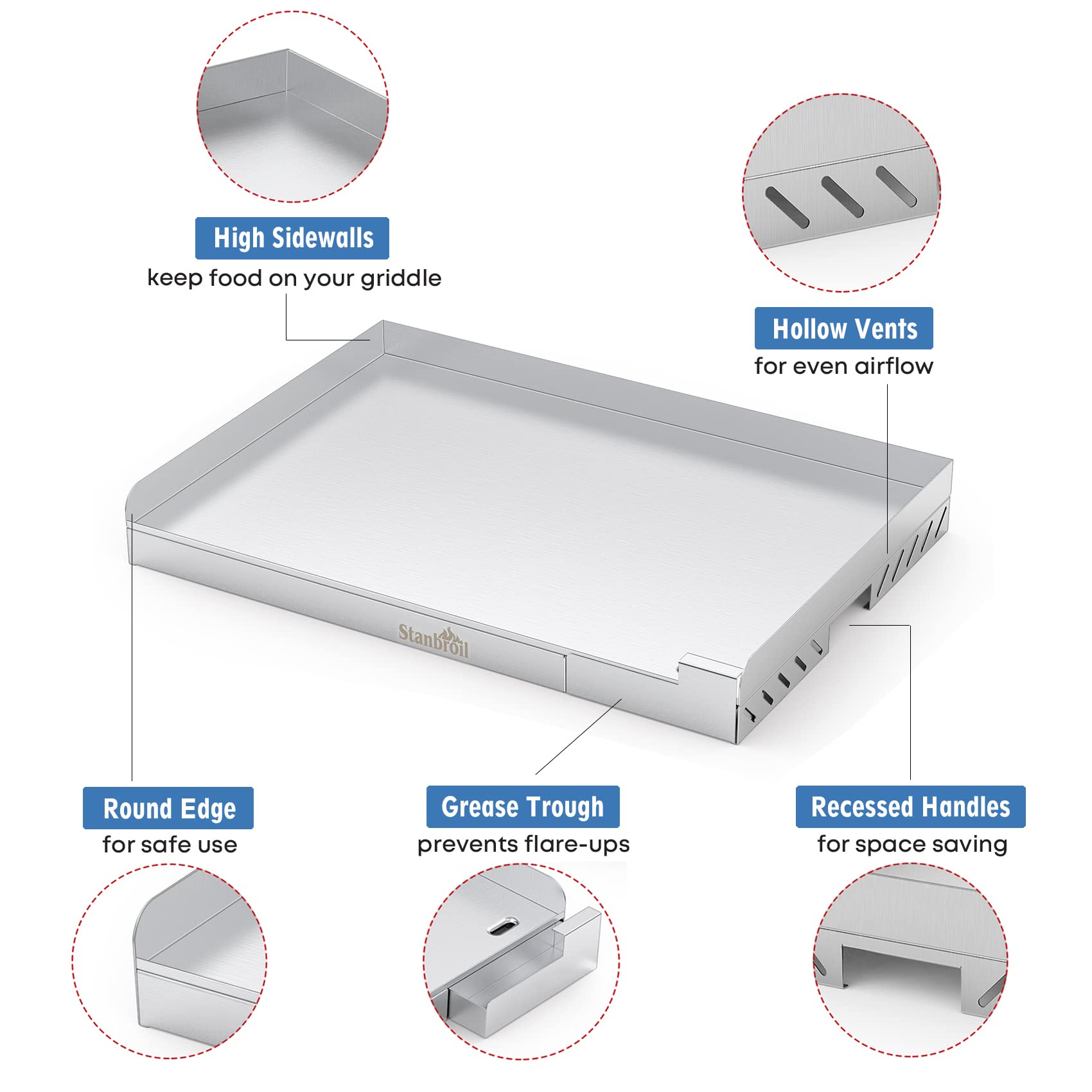 High Sidewalls
keep food on your griddle

Hollow Vents
for even airflow

Stanbroil

Round Edge
for safe use

Grease Trough
prevents flare-ups

Recessed Handles
for space saving