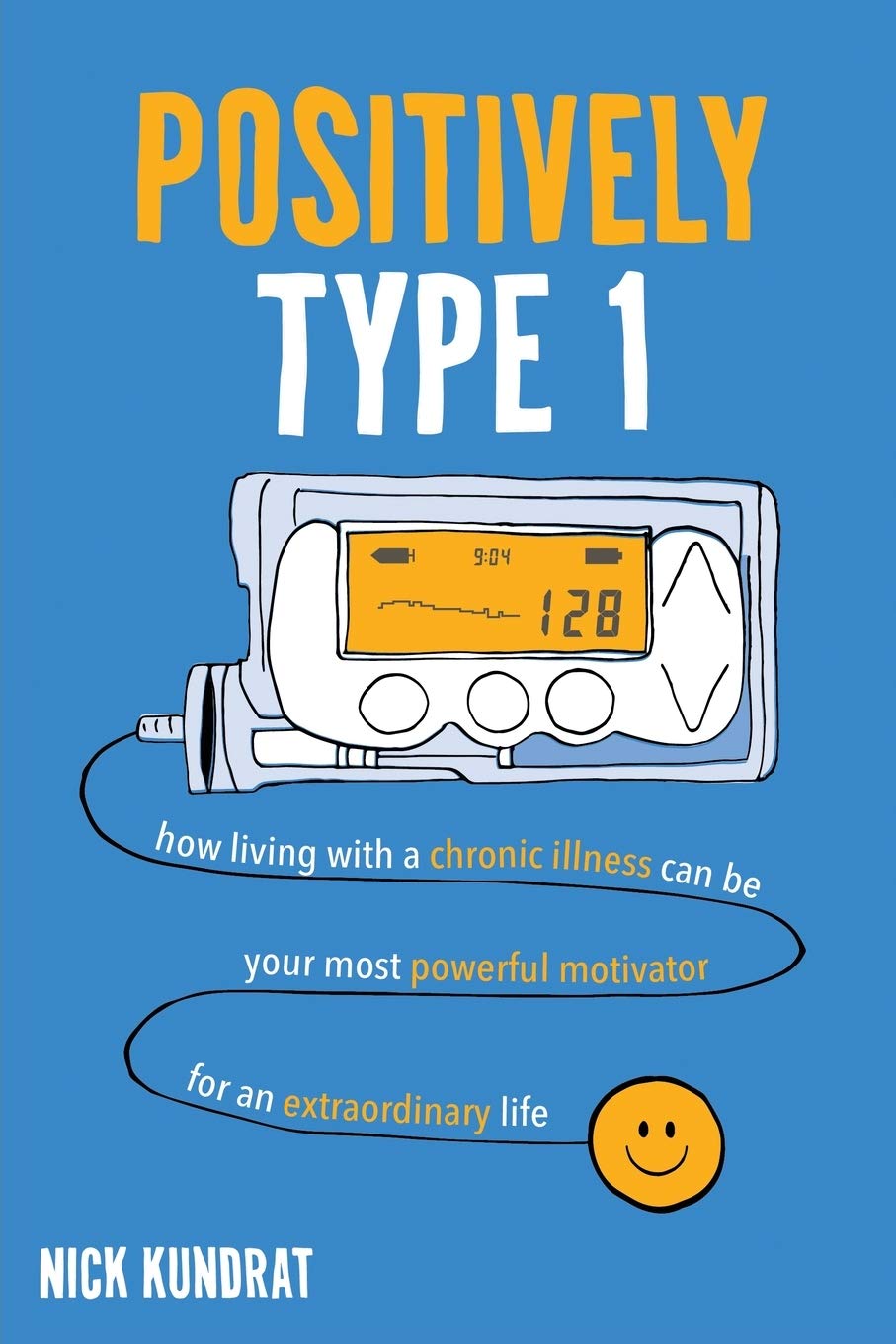 POSITIVELY TYPE 1

9:04

128

how living with a chronic illness can be your most powerful motivator for an extraordinary life

NICK KUNDRAT