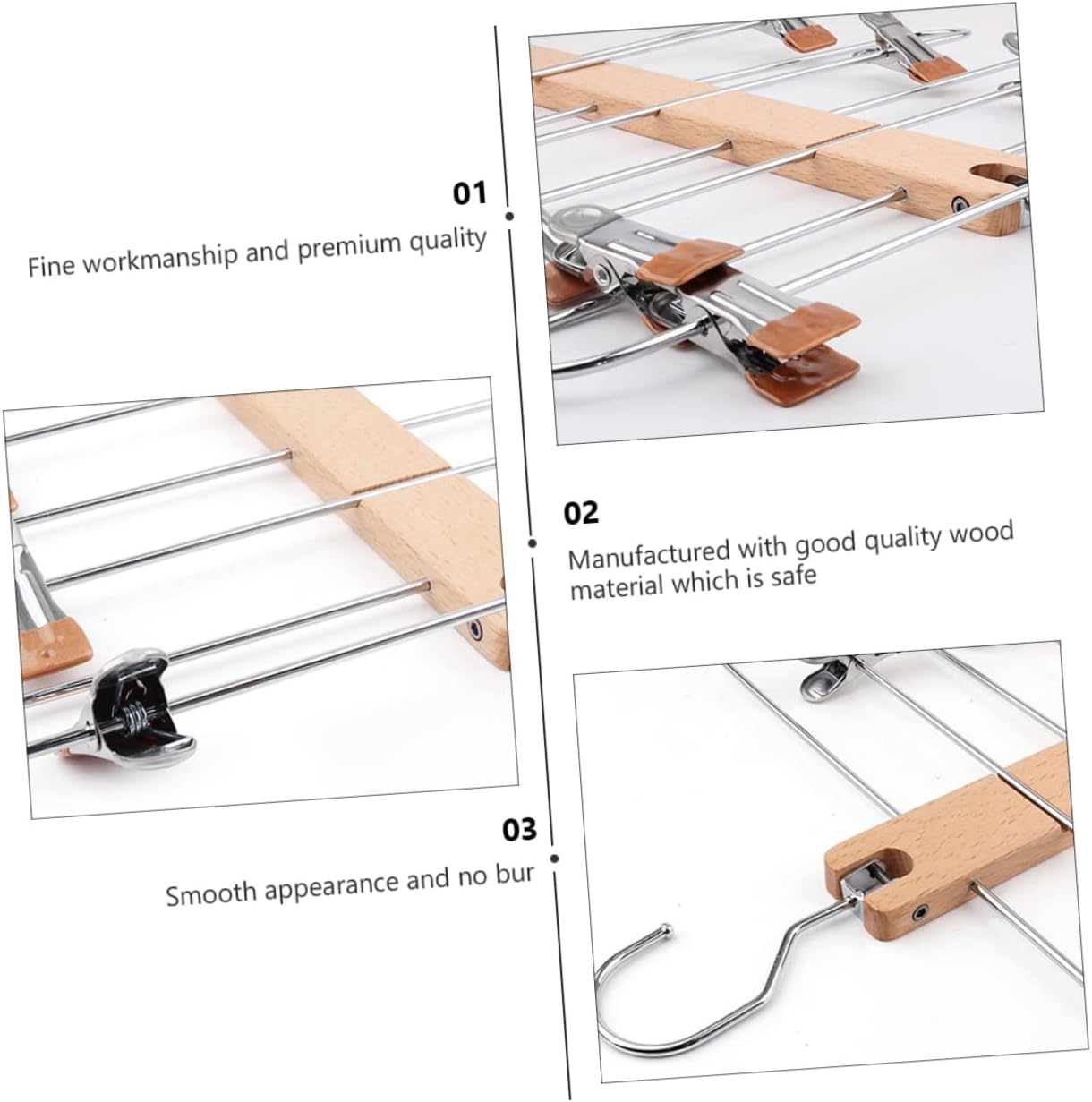 01

Fine workmanship and premium quality

02

Manufactured with good quality wood material which is safe

03

Smooth appearance and no bur