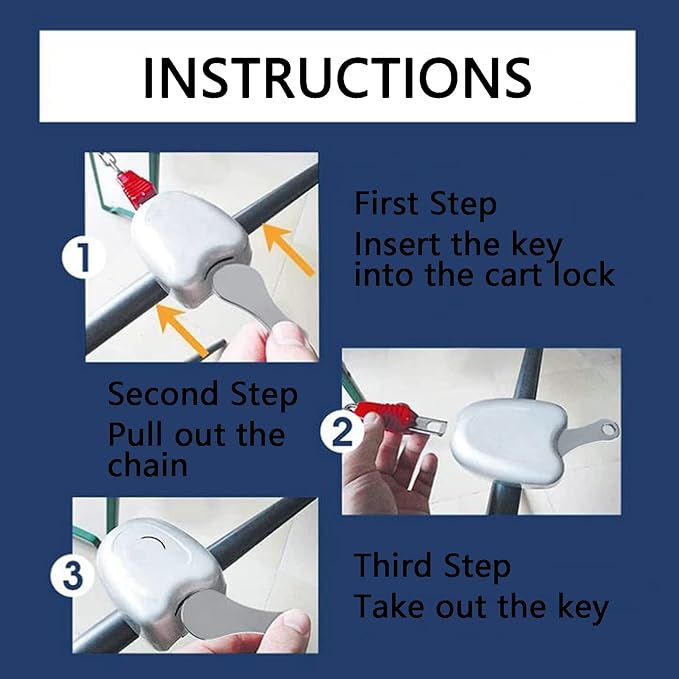 INSTRUCTIONS

1

First Step
Insert the key into the cart lock

Second Step
Pull out the chain

2

3

Third Step
Take out the key