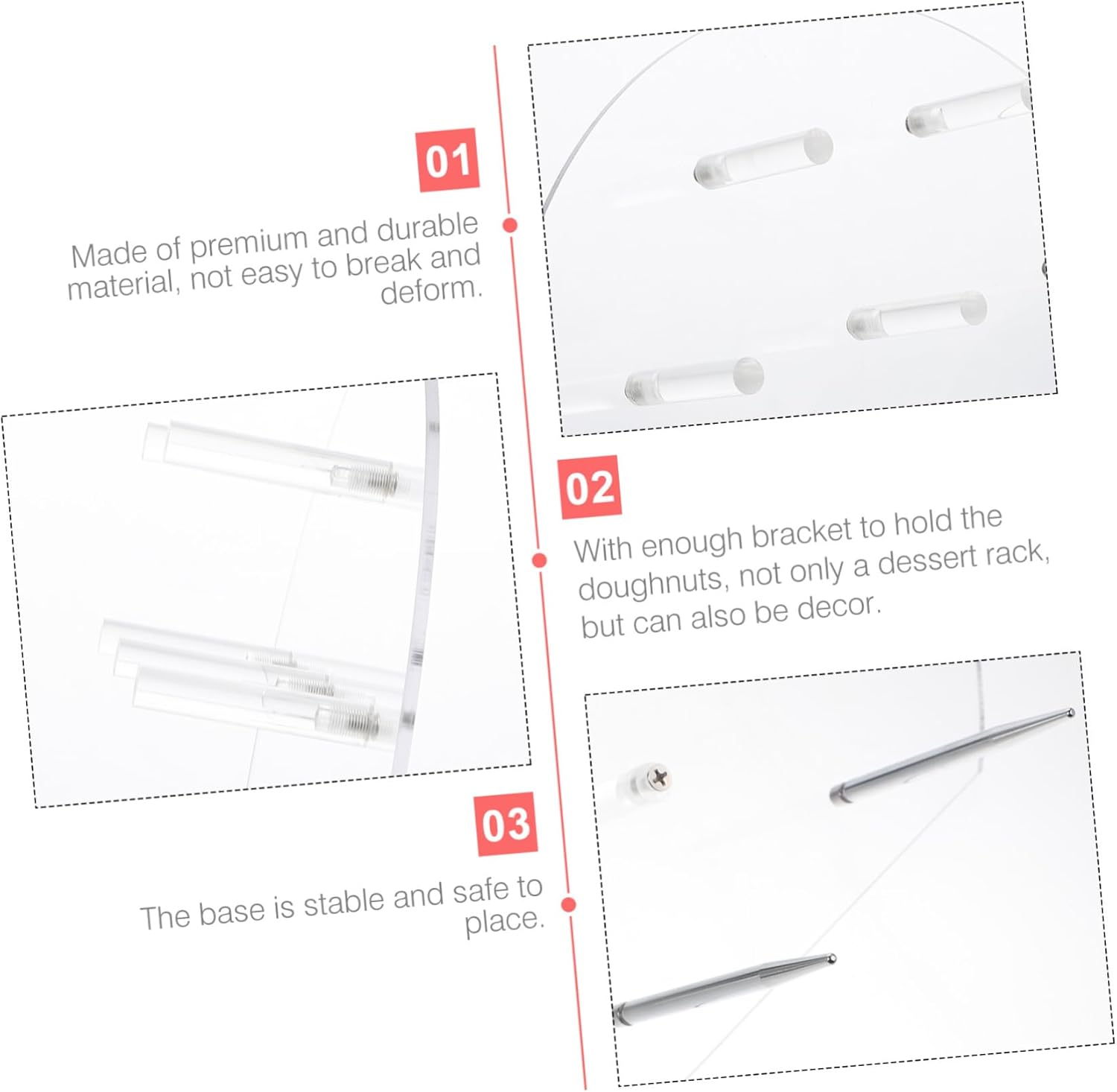 01

Made of premium and durable material, not easy to break and deform.

02

With enough bracket to hold the doughnuts, not only a dessert rack, but can also be decor.

03

The base is stable and safe to place.