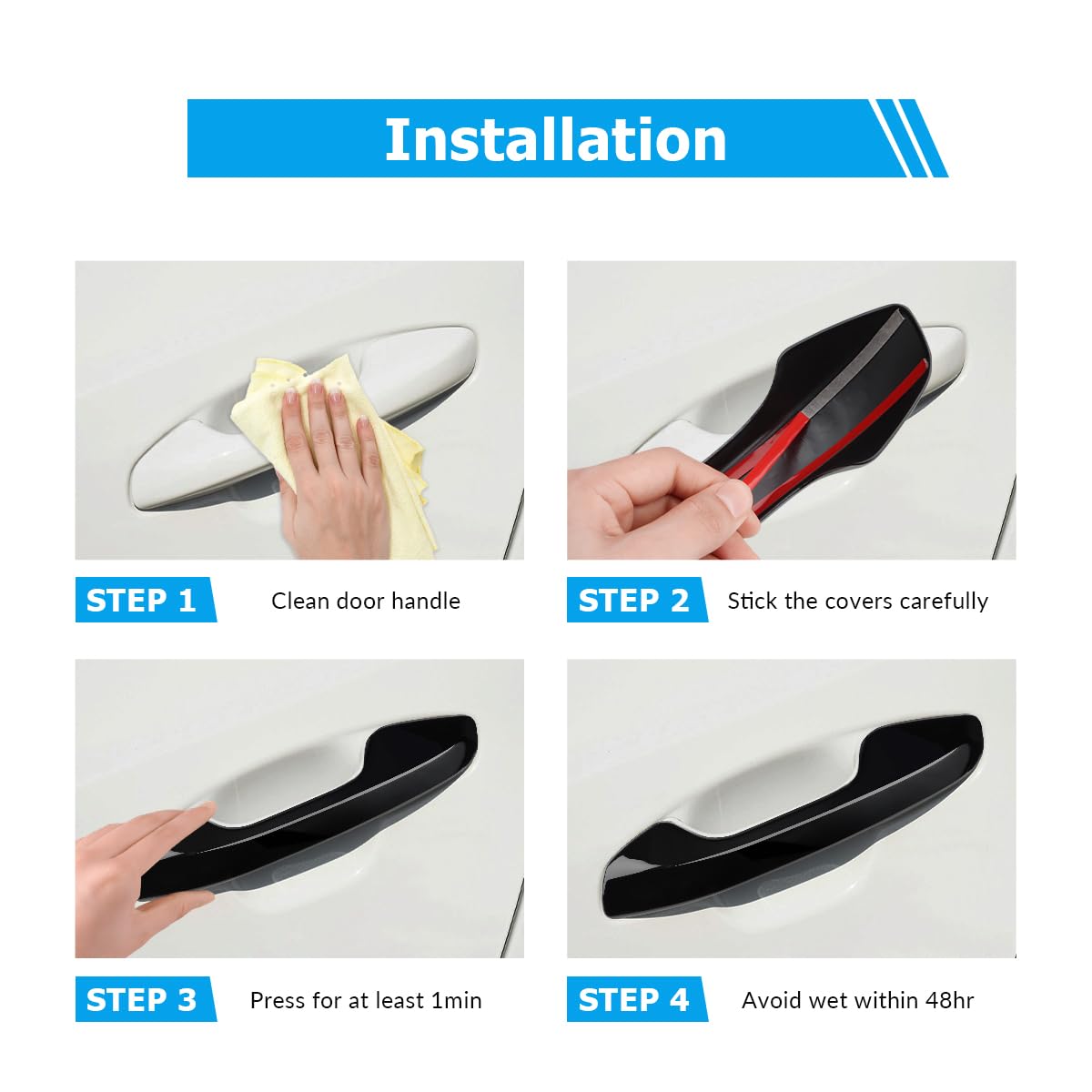 Installation

STEP 1 Clean door handle

STEP 2 Stick the covers carefully

STEP 3 Press for at least 1min

STEP 4 Avoid wet within 48hr