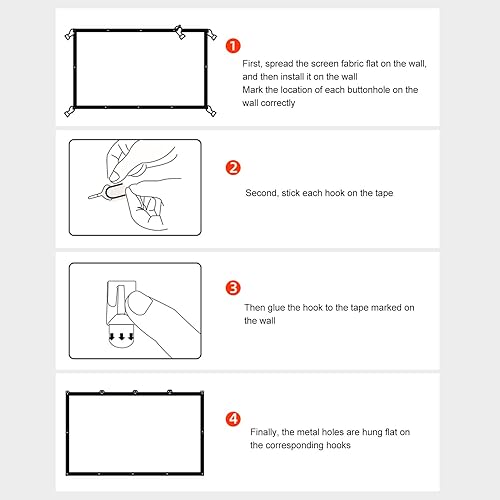 1

First, spread the screen fabric flat on the wall, and then install it on the wall
Mark the location of each buttonhole on the wall correctly

2

Second, stick each hook on the tape

3

Then glue the hook to the tape marked on the wall

4

Finally, the metal holes are hung flat on the corresponding hooks