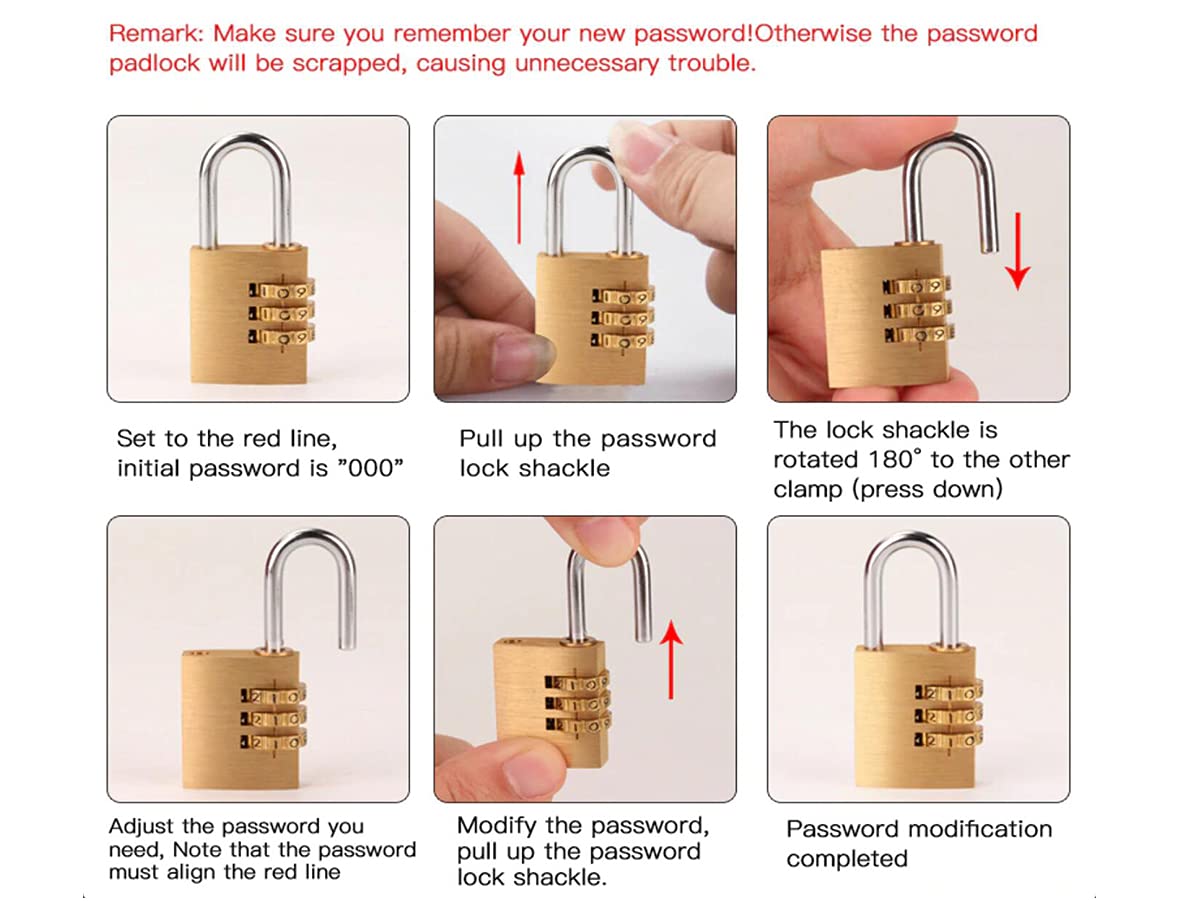 Remark: Make sure you remember your new password!Otherwise the password padlock will be scrapped, causing unnecessary trouble.

Set to the red line, initial password is "000"

Pull up the password lock shackle

The lock shackle is rotated 180° to the other clamp (press down)

Adjust the password you need, Note that the password must align the red line

Modify the password, pull up the password lock shackle.

Password modification completed