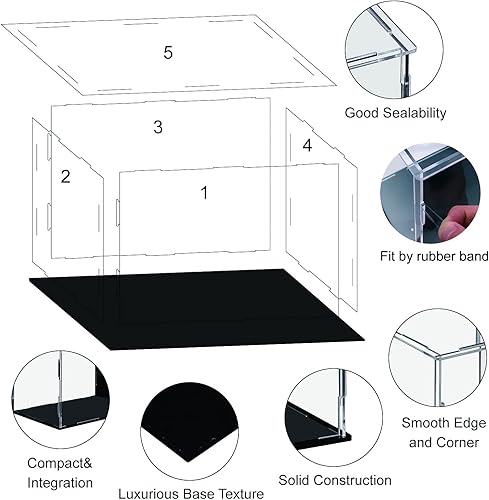 5

3

4

2

1

Good Sealability

Fit by rubber band

Smooth Edge and Corner

Compact& Integration

Luxurious Base Texture

Solid Construction