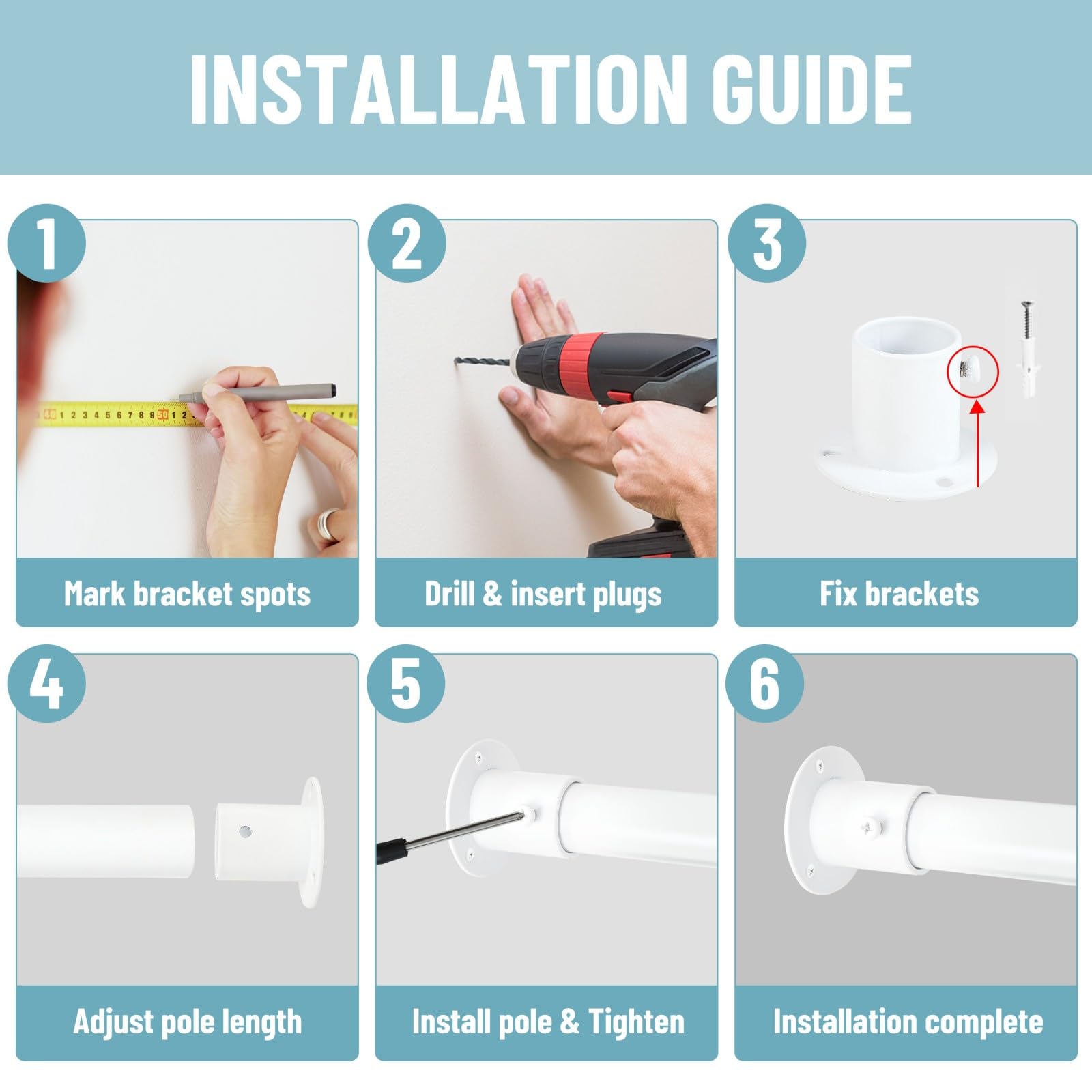 INSTALLATION GUIDE

1
Mark bracket spots

2
Drill & insert plugs

3
Fix brackets

4
Adjust pole length

5
Install pole & Tighten

6
Installation complete