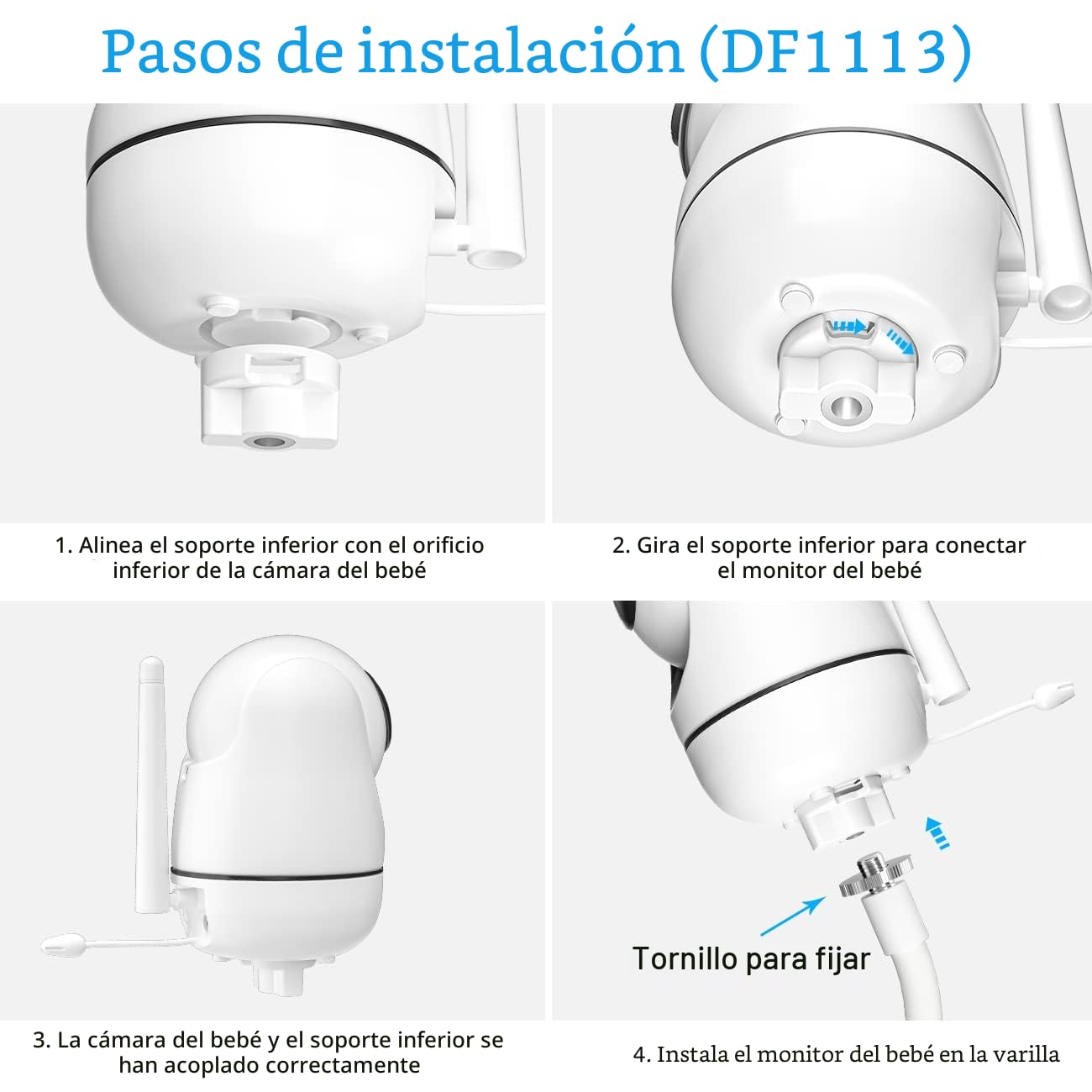 Pasos de instalación (DF1113)

1. Alinea el soporte inferior con el orificio inferior de la cámara del bebé

2. Gira el soporte inferior para conectar el monitor del bebé

3. La cámara del bebé y el soporte inferior se han acoplado correctamente

Tornillo para fijar

4. Instala el monitor del bebé en la varilla