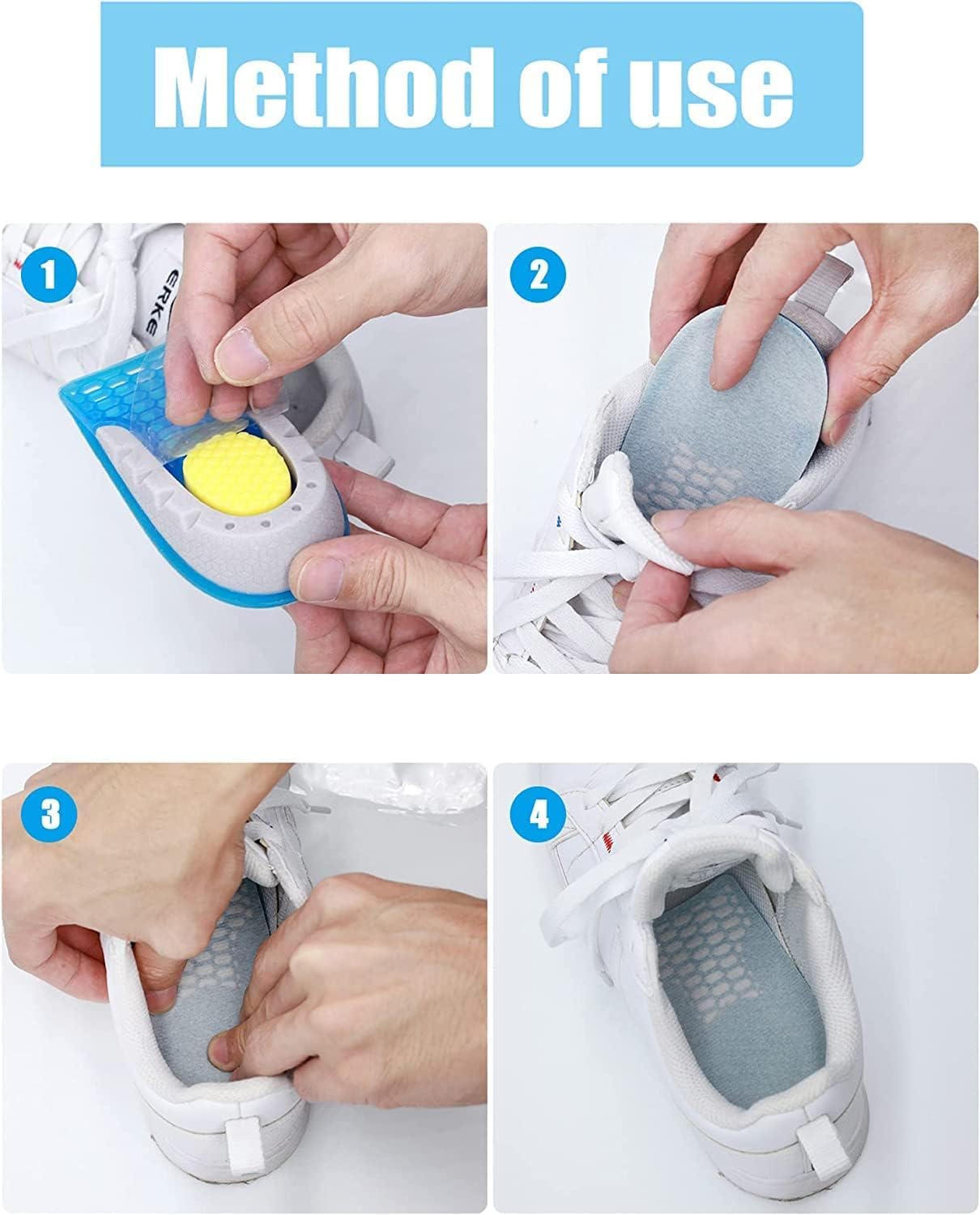 Method of use

1

ERKE

2

3

4