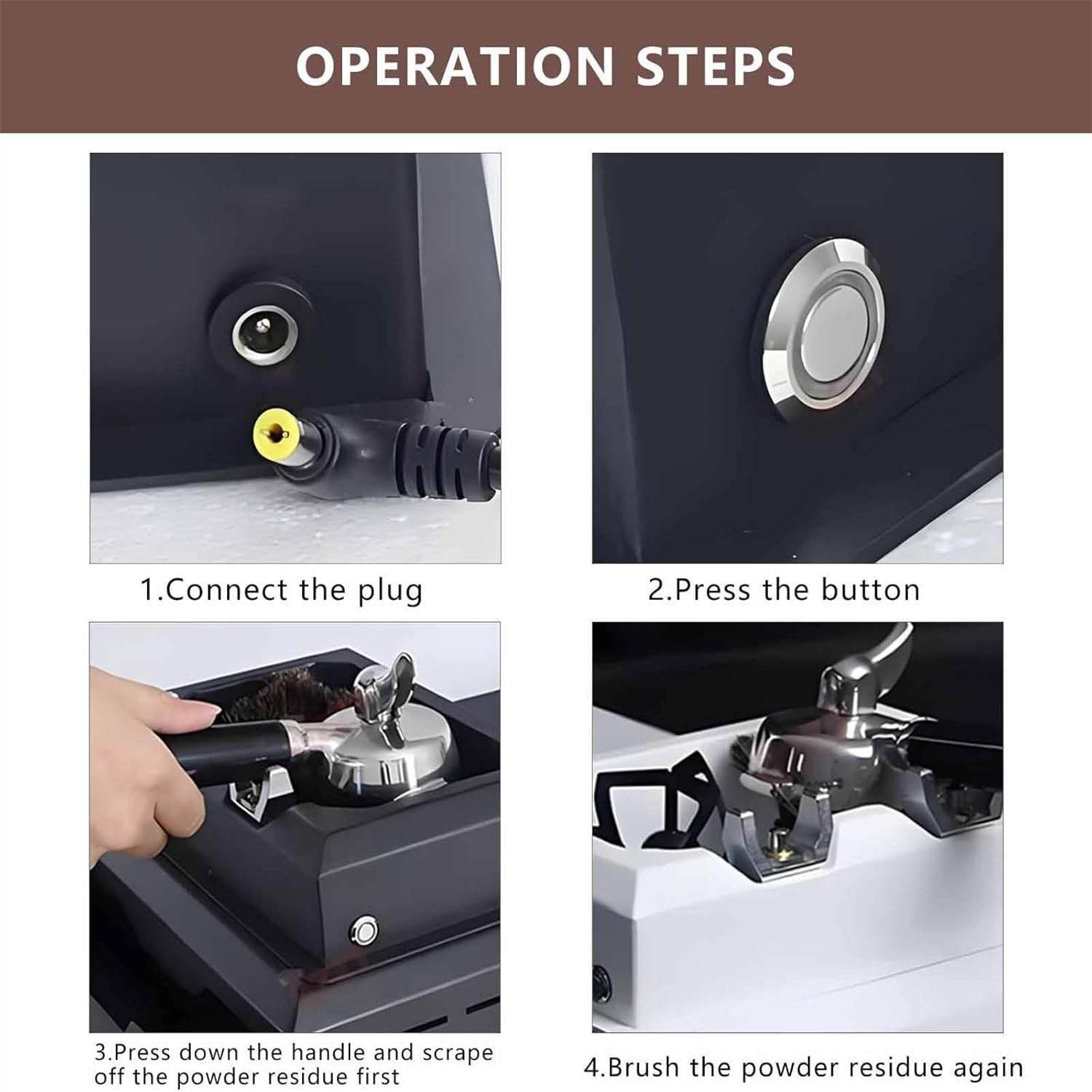 OPERATION STEPS

1.Connect the plug

2.Press the button

3.Press down the handle and scrape off the powder residue first

4.Brush the powder residue again