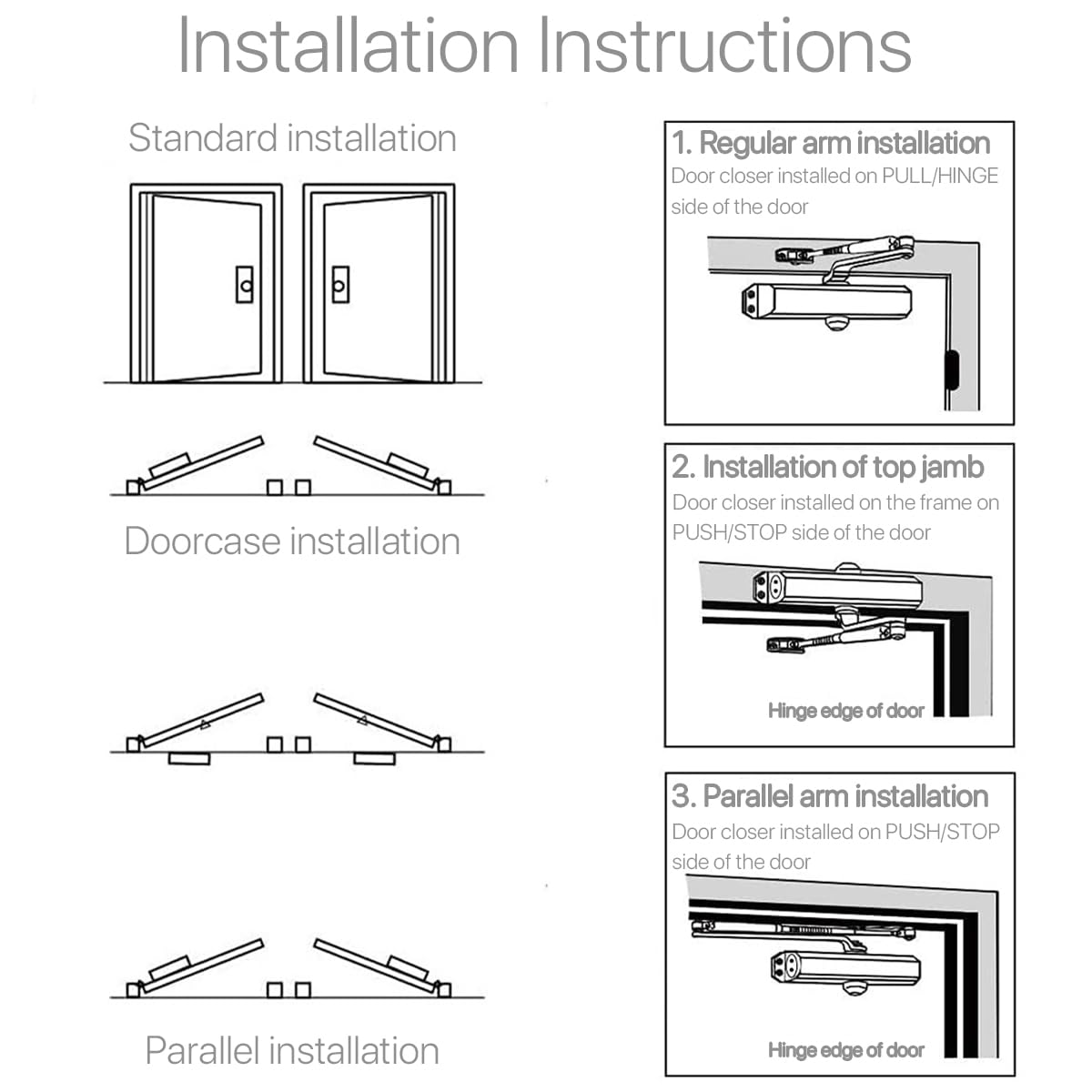 Installation Instructions

Standard installation

Doorcase installation

Parallel installation

1. Regular arm installation
Door closer installed on PULL/HINGE side of the door

2. Installation of top jamb
Door closer installed on the frame on PUSH/STOP side of the door

Hinge edge of door

3. Parallel arm installation
Door closer installed on PUSH/STOP side of the door

Hinge edge of door