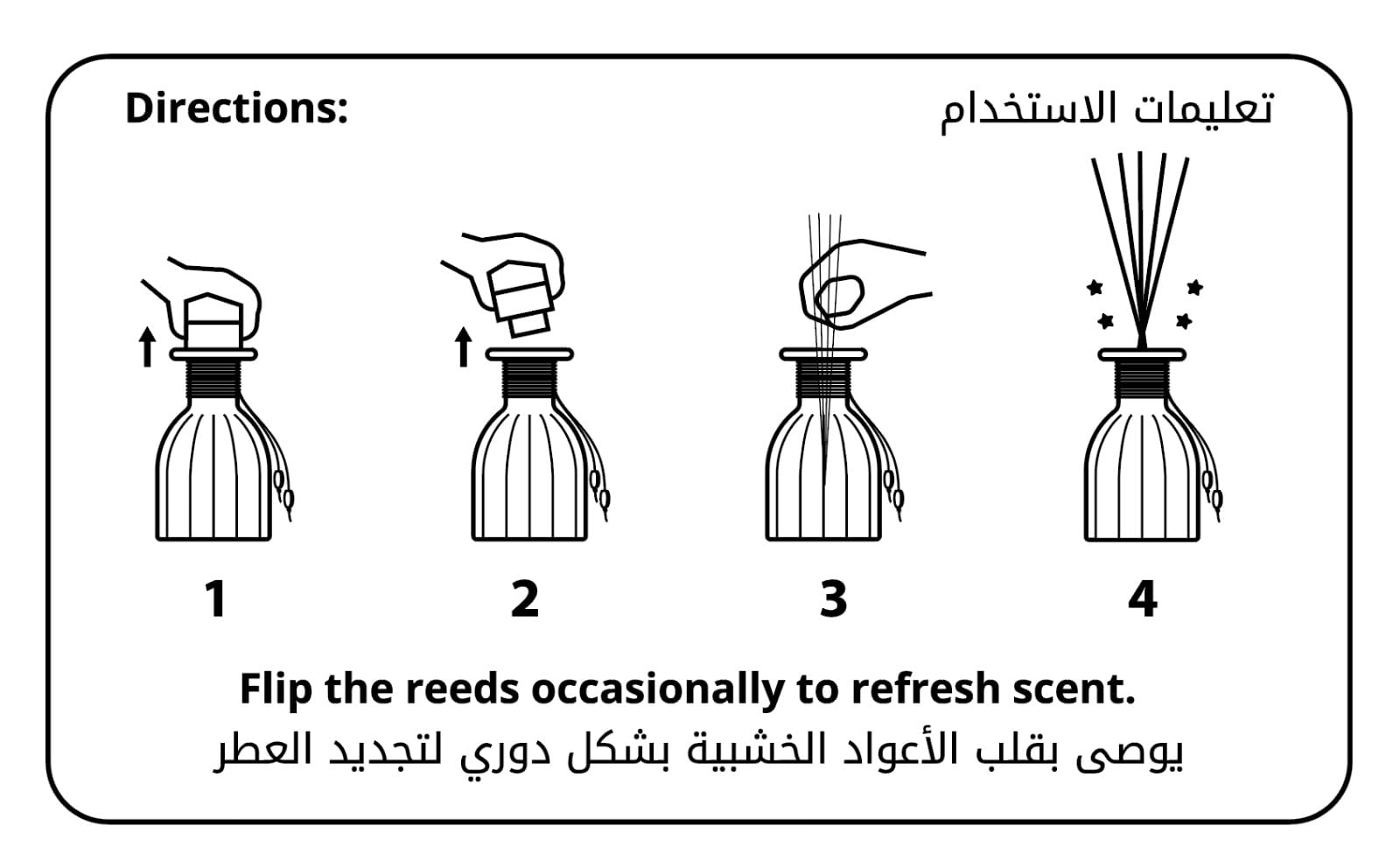 Directions:

تعليمات الاستخدام

1

2

3

4

Flip the reeds occasionally to refresh scent.

يوصى بقلب الأعواد الخشبية بشكل دوري لتجديد العطر