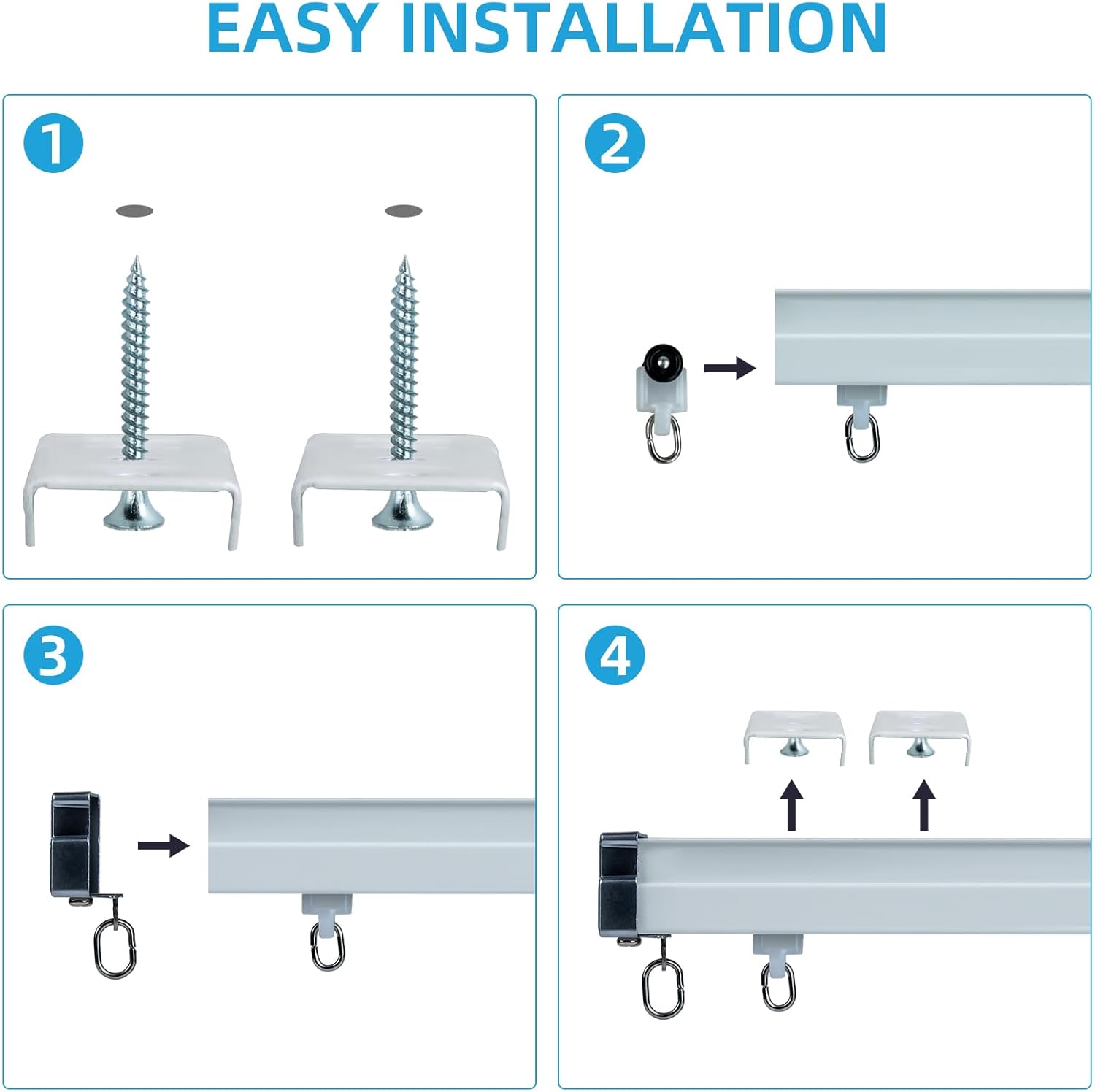 EASY INSTALLATION

1

2

3

4