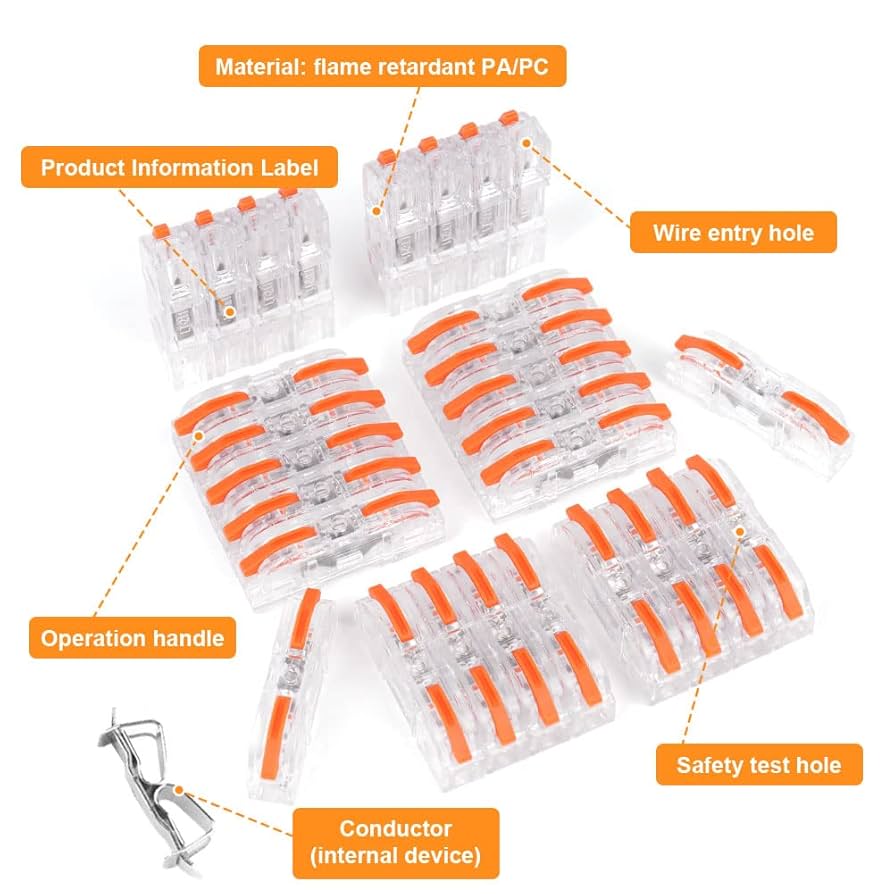 Material: flame retardant PA/PC

Product Information Label

Wire entry hole

Operation handle

Safety test hole

Conductor (internal device)