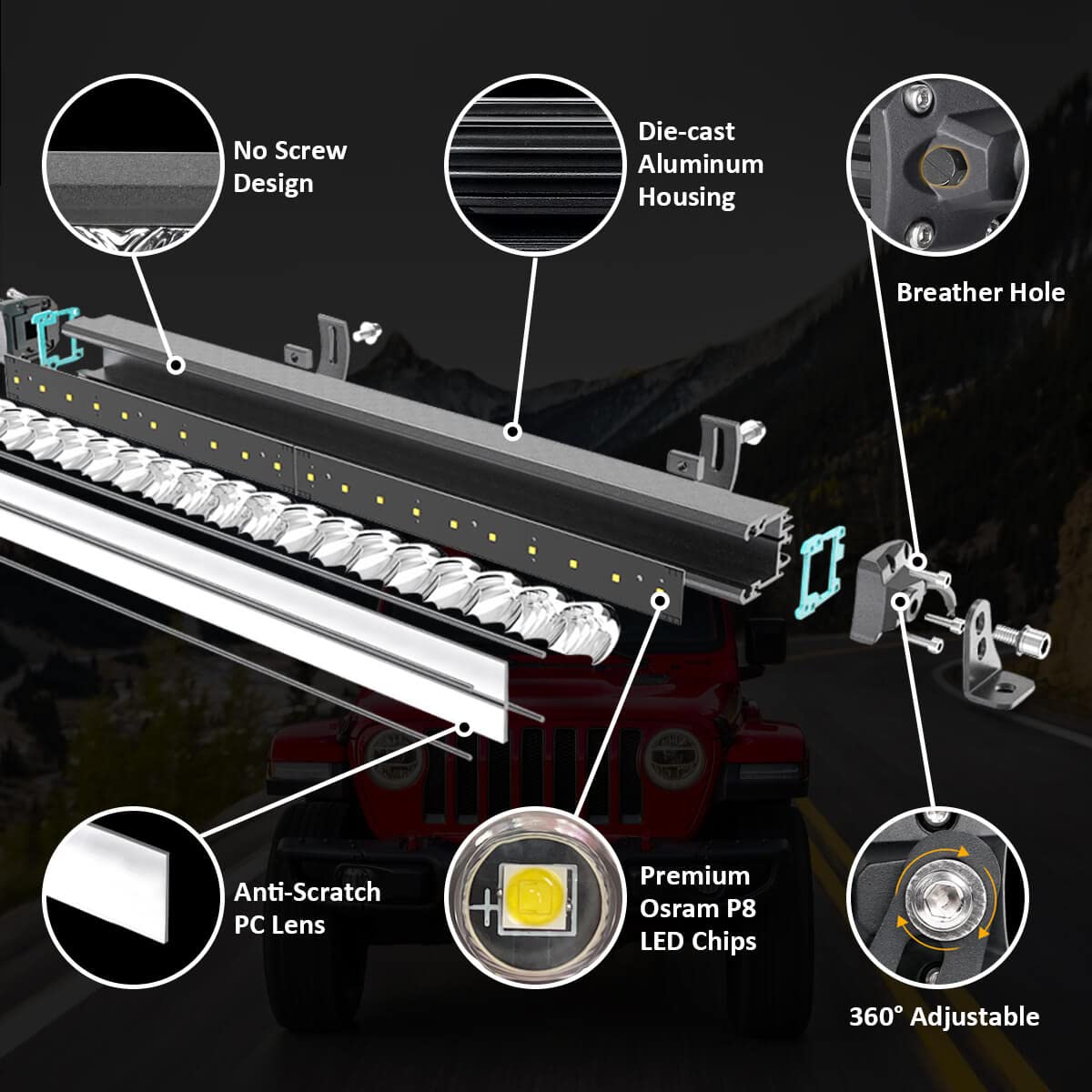 No Screw Design

Die-cast Aluminum Housing

Breather Hole

Anti-Scratch PC Lens

Premium Osram P8 LED Chips

360° Adjustable