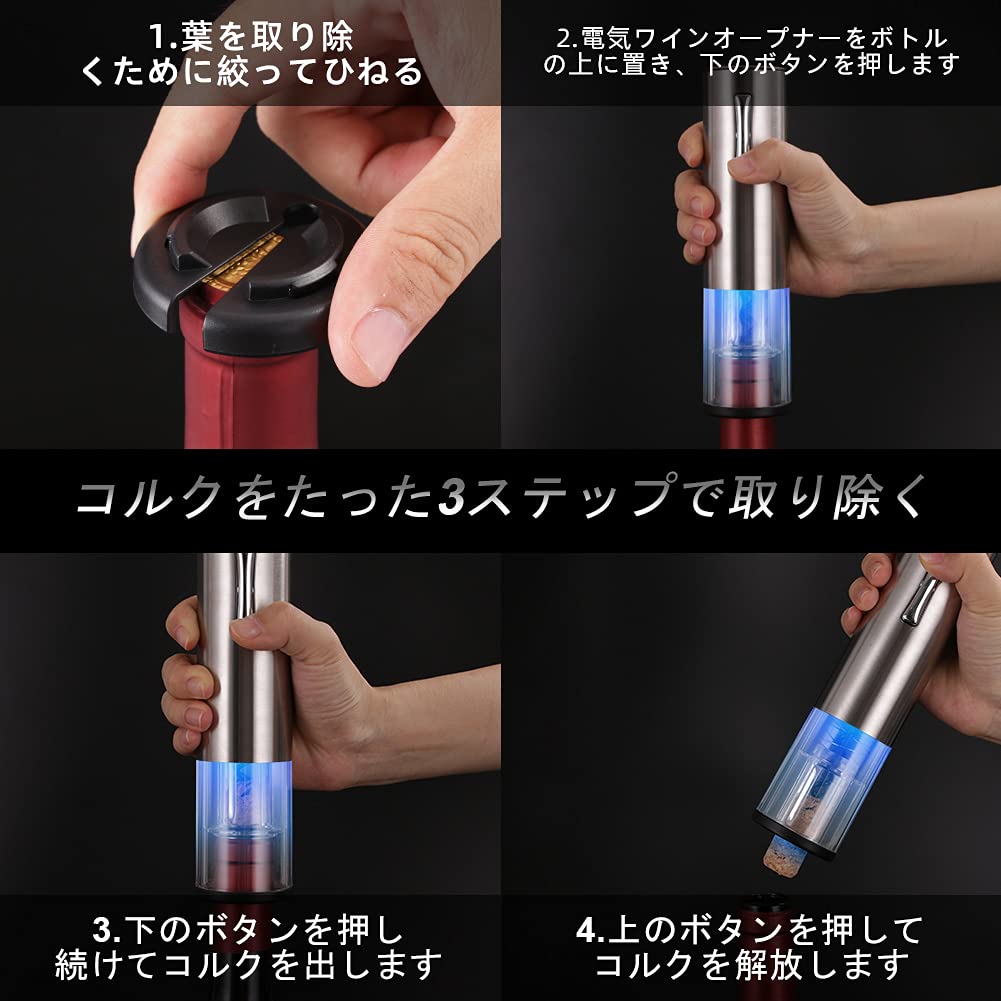 1.葉を取り除くために絞ってひねる

2.電気ワインオープナーをボトルの上に置き、下のボタンを押します

コルクをたった3ステップで取り除く

3.下のボタンを押し続けてコルクを出します

4.上のボタンを押してコルクを解放します