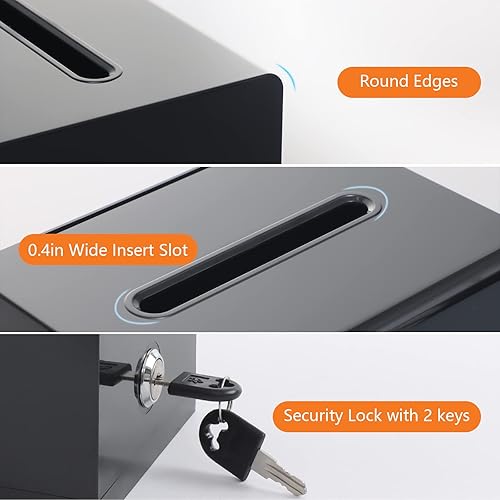 Round Edges

0.4in Wide Insert Slot

Security Lock with 2 keys