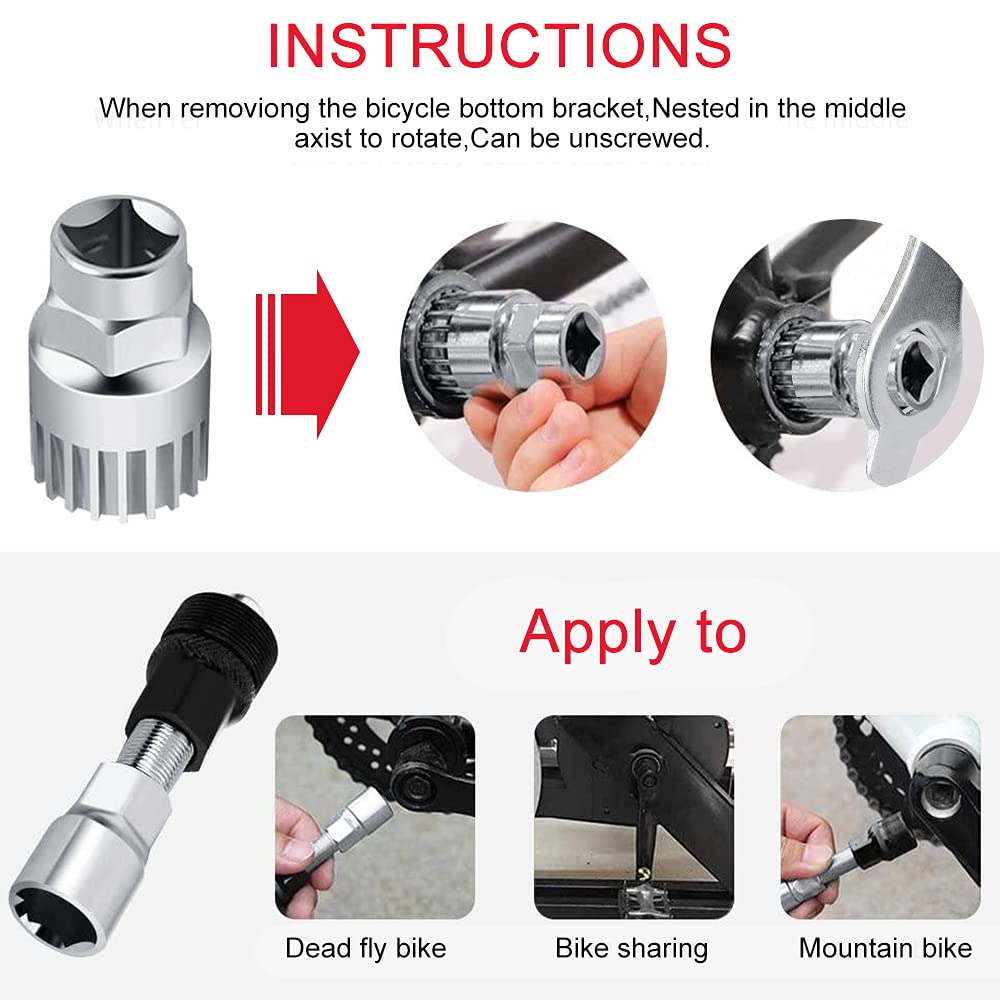 INSTRUCTIONS

When removiong the bicycle bottom bracket,Nested in the middle axist to rotate,Can be unscrewed.

Apply to

Dead fly bike

Bike sharing

Mountain bike