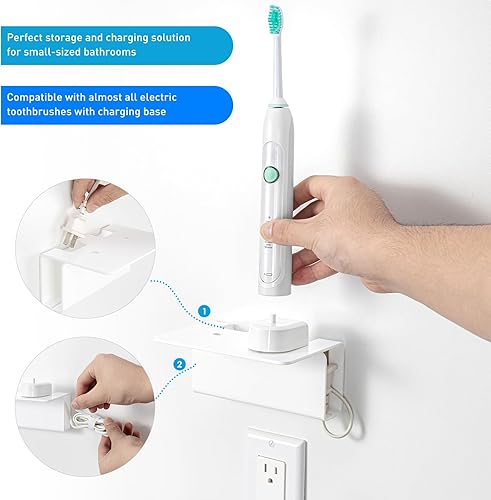 Perfect storage and charging solution for small-sized bathrooms

Compatible with almost all electric toothbrushes with charging base

1

2