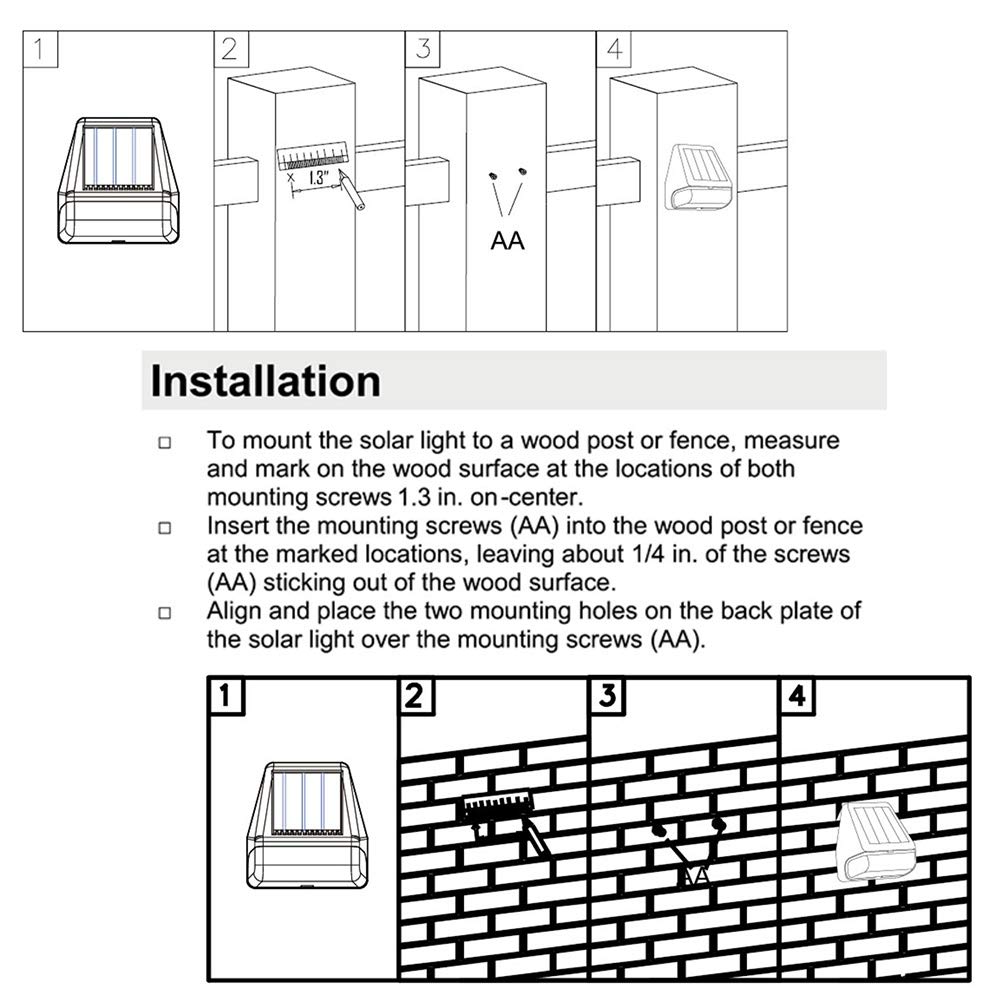 1
2
1.3"
3
AA
4

Installation

□ To mount the solar light to a wood post or fence, measure and mark on the wood surface at the locations of both mounting screws 1.3 in. on-center.
□ Insert the mounting screws (AA) into the wood post or fence at the marked locations, leaving about 1/4 in. of the screws (AA) sticking out of the wood surface.
□ Align and place the two mounting holes on the back plate of the solar light over the mounting screws (AA).

1
2
3
AA
4