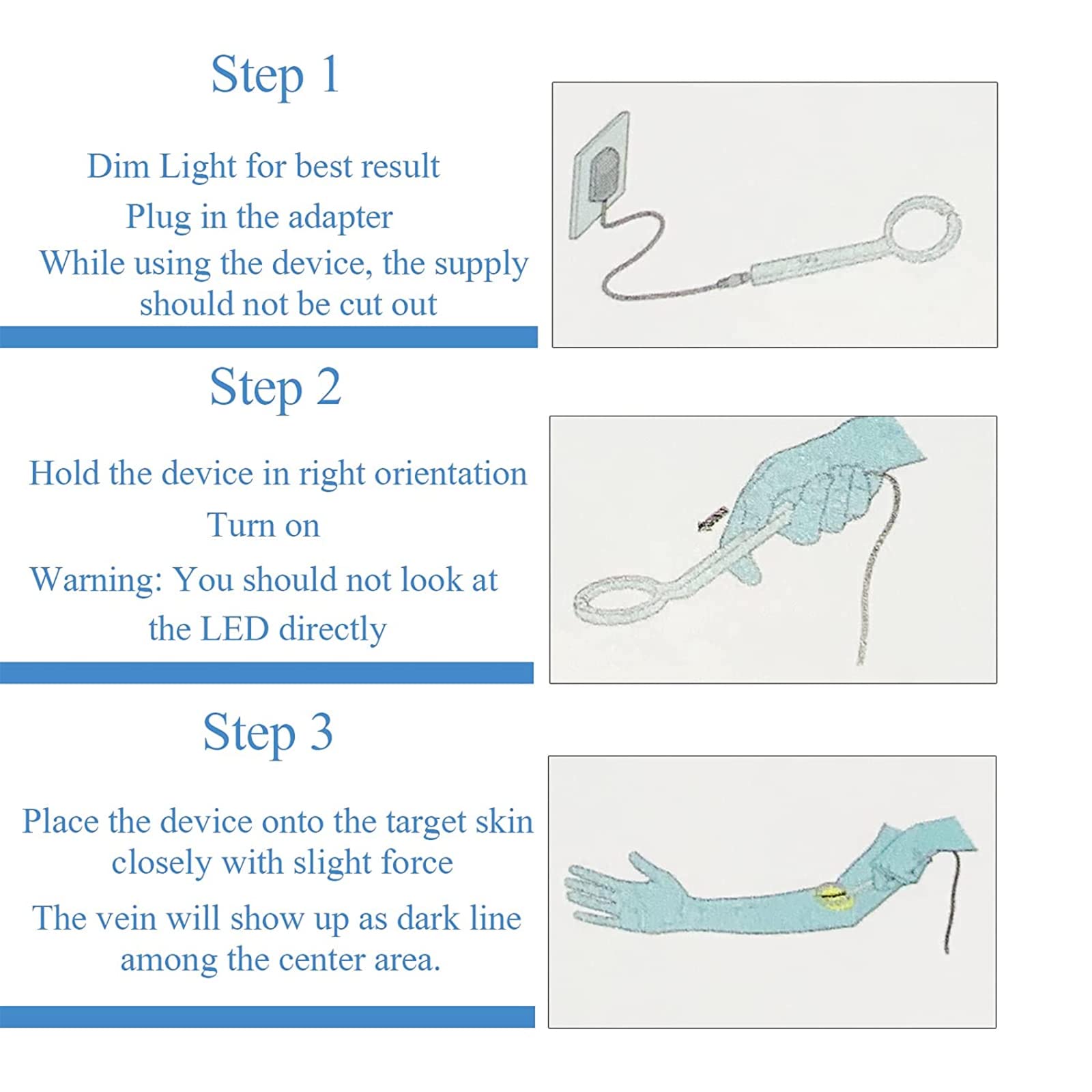 Step 1

Dim Light for best result

Plug in the adapter

While using the device, the supply should not be cut out

Step 2

Hold the device in right orientation

Turn on

Warning: You should not look at the LED directly

Step 3

Place the device onto the target skin closely with slight force

The vein will show up as dark line among the center area.