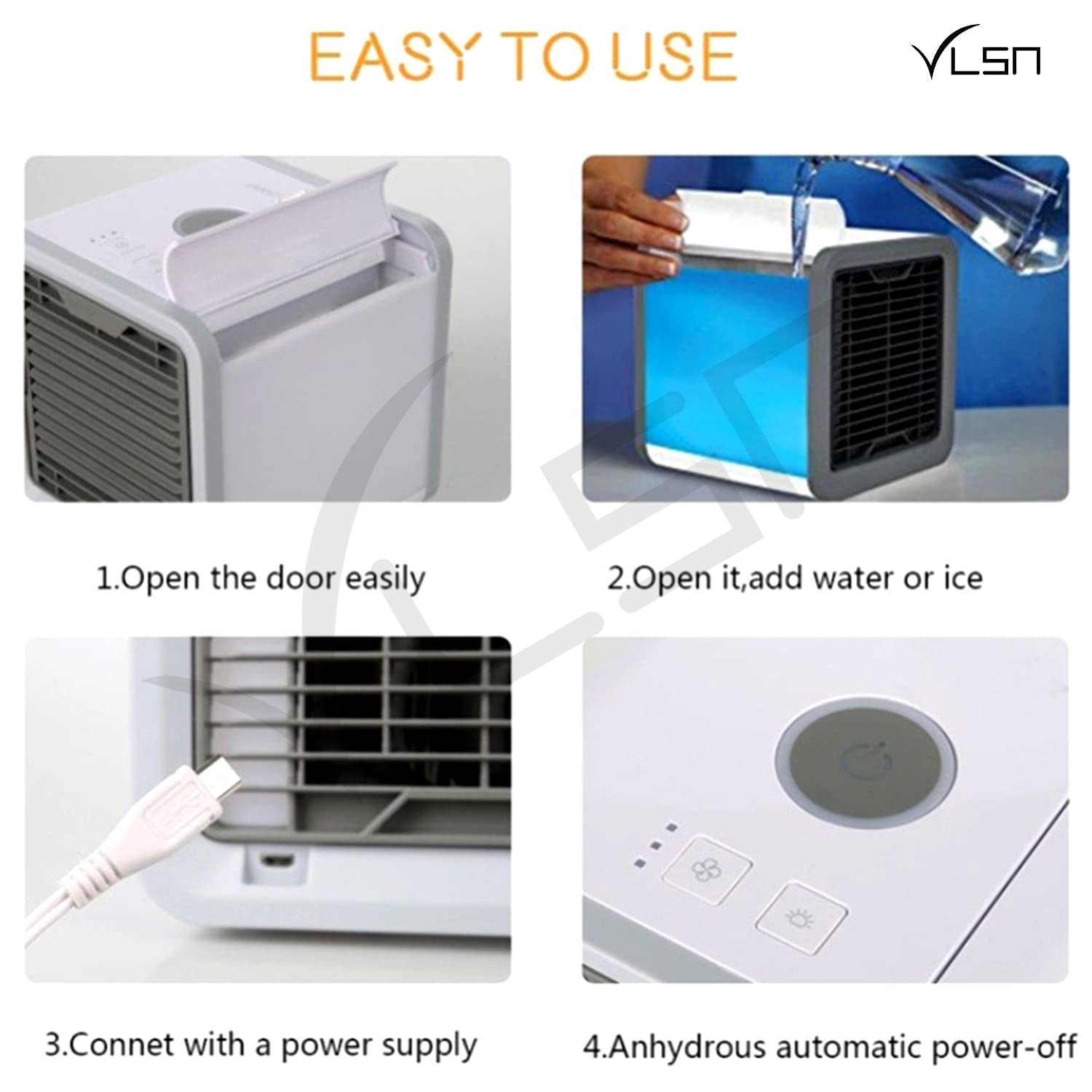 EASY TO USE

VLSN

1.Open the door easily

2.Open it,add water or ice

3.Connet with a power supply

4.Anhydrous automatic power-off